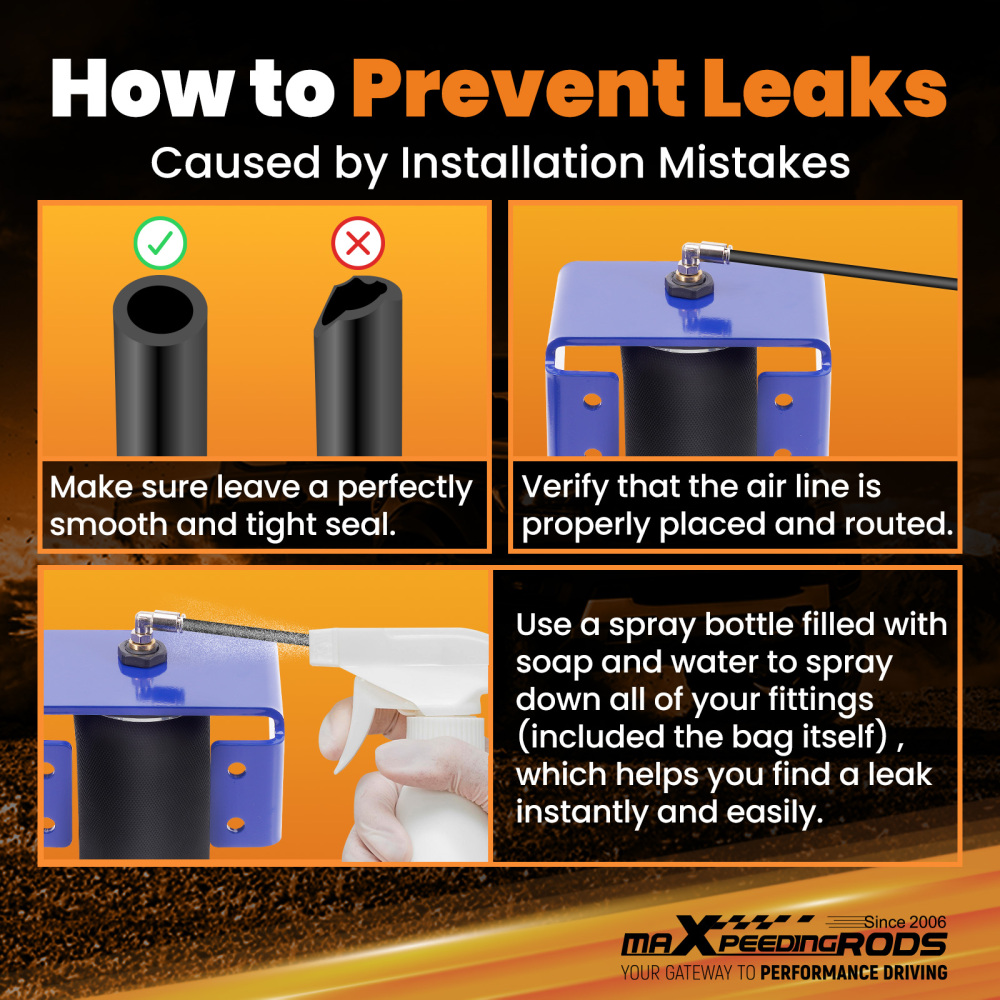 How to Prevent Leaks
Caused by Installation Mistakes

Make sure leave a perfectly smooth and tight seal.

Verify that the air line is properly placed and routed.

Use a spray bottle filled with soap and water to spray down all of your fittings (included the bag itself) , which helps you find a leak instantly and easily.

Since 2006
maXpeedingRODS
YOUR GATEWAY TO PERFORMANCE DRIVING