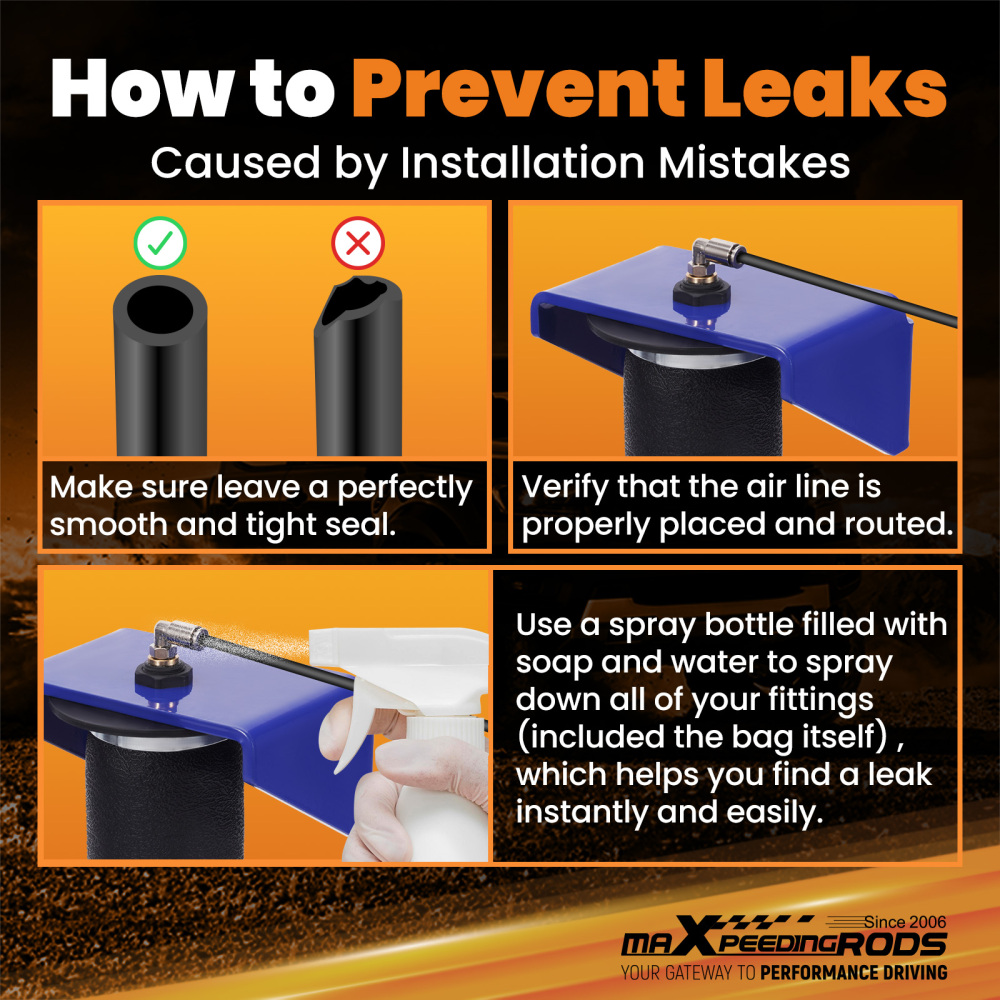 How to Prevent Leaks
Caused by Installation Mistakes

Make sure leave a perfectly smooth and tight seal.

Verify that the air line is properly placed and routed.

Use a spray bottle filled with soap and water to spray down all of your fittings (included the bag itself) , which helps you find a leak instantly and easily.

Since 2006
maXpeedingRODS
YOUR GATEWAY TO PERFORMANCE DRIVING