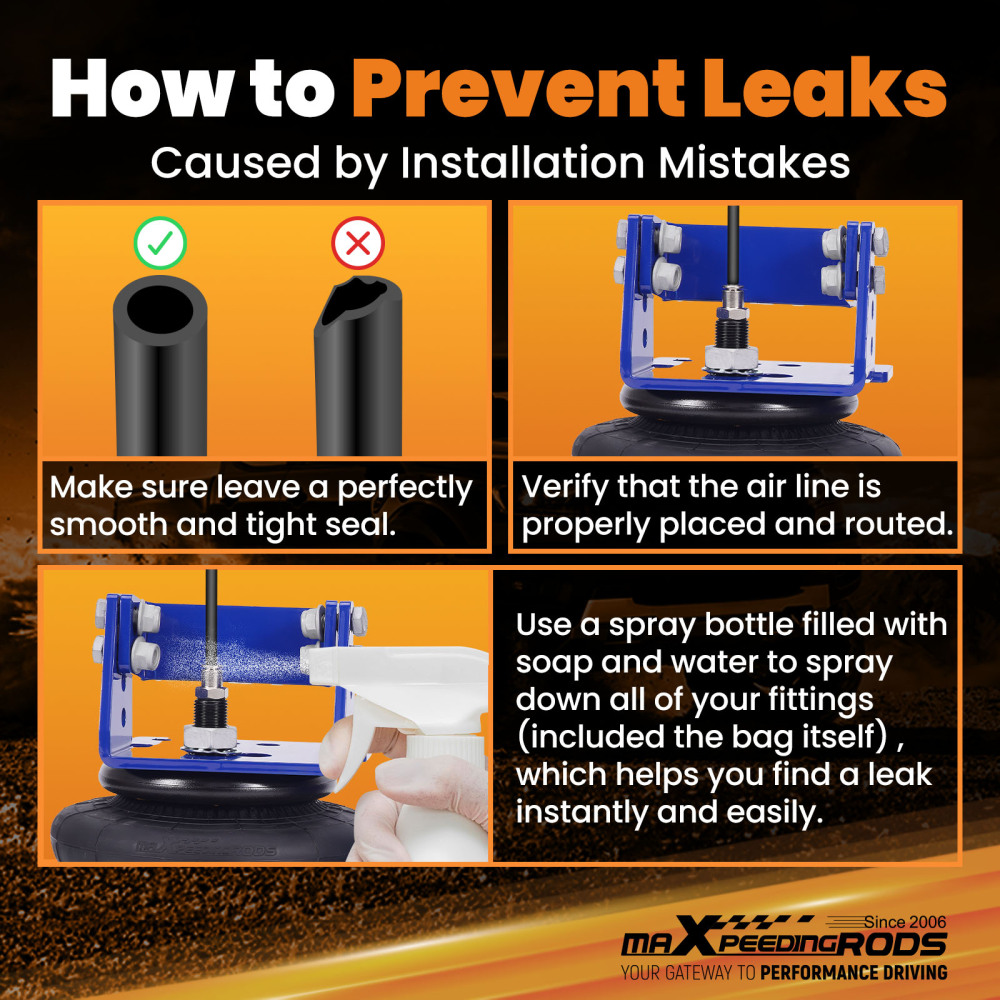 How to Prevent Leaks

Caused by Installation Mistakes

Make sure leave a perfectly smooth and tight seal.

Verify that the air line is properly placed and routed.

Use a spray bottle filled with soap and water to spray down all of your fittings (included the bag itself) , which helps you find a leak instantly and easily.

Since 2006

maXpeedingRODS

YOUR GATEWAY TO PERFORMANCE DRIVING