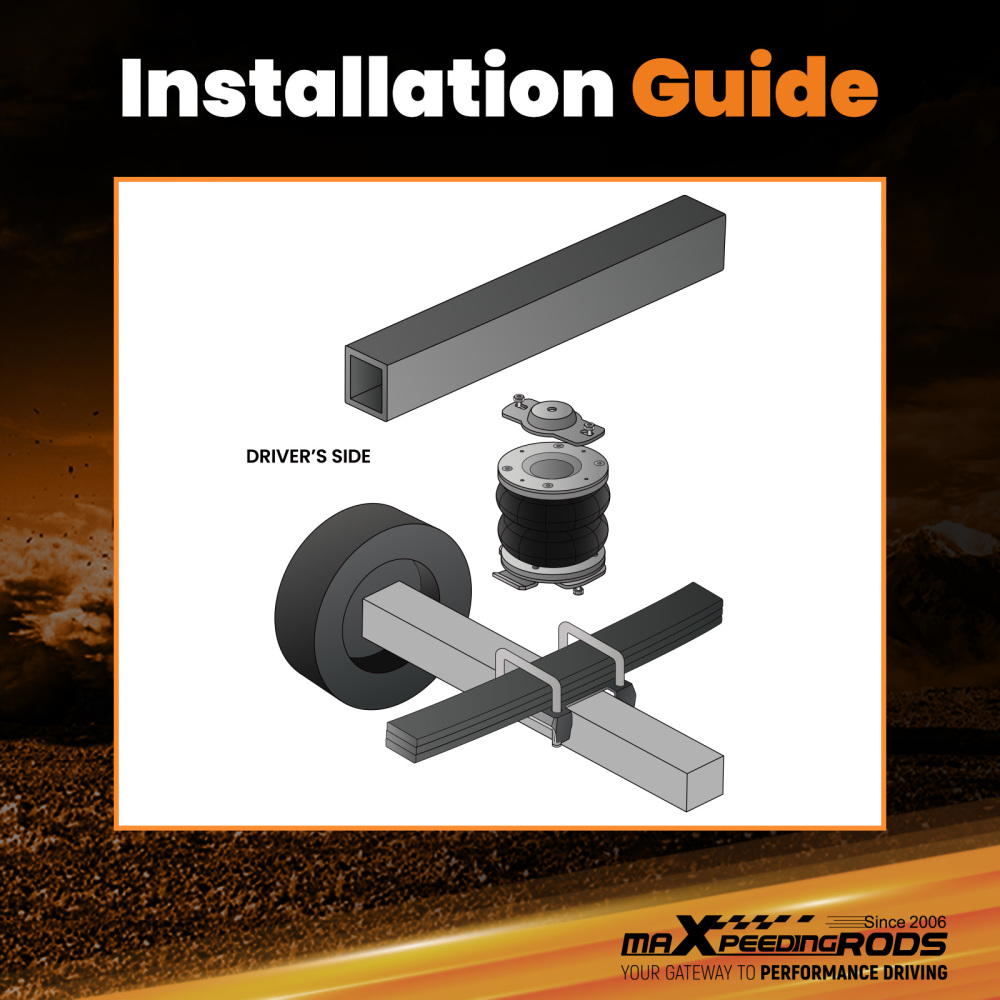 Installation Guide

DRIVER'S SIDE

Since 2006
maXpeedingRODS
YOUR GATEWAY TO PERFORMANCE DRIVING