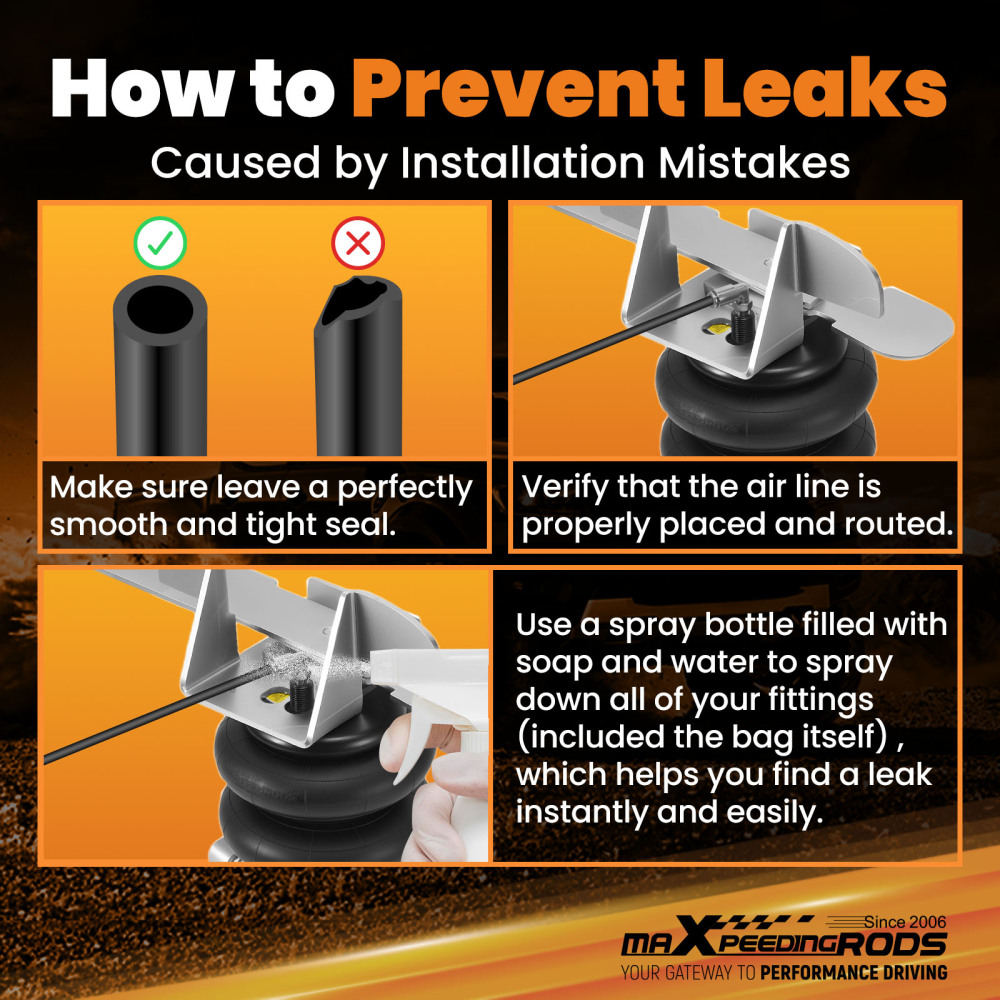 How to Prevent Leaks

Caused by Installation Mistakes

Make sure leave a perfectly smooth and tight seal.

Verify that the air line is properly placed and routed.

Use a spray bottle filled with soap and water to spray down all of your fittings (included the bag itself) , which helps you find a leak instantly and easily.

Since 2006
maXpeedingRODS
YOUR GATEWAY TO PERFORMANCE DRIVING