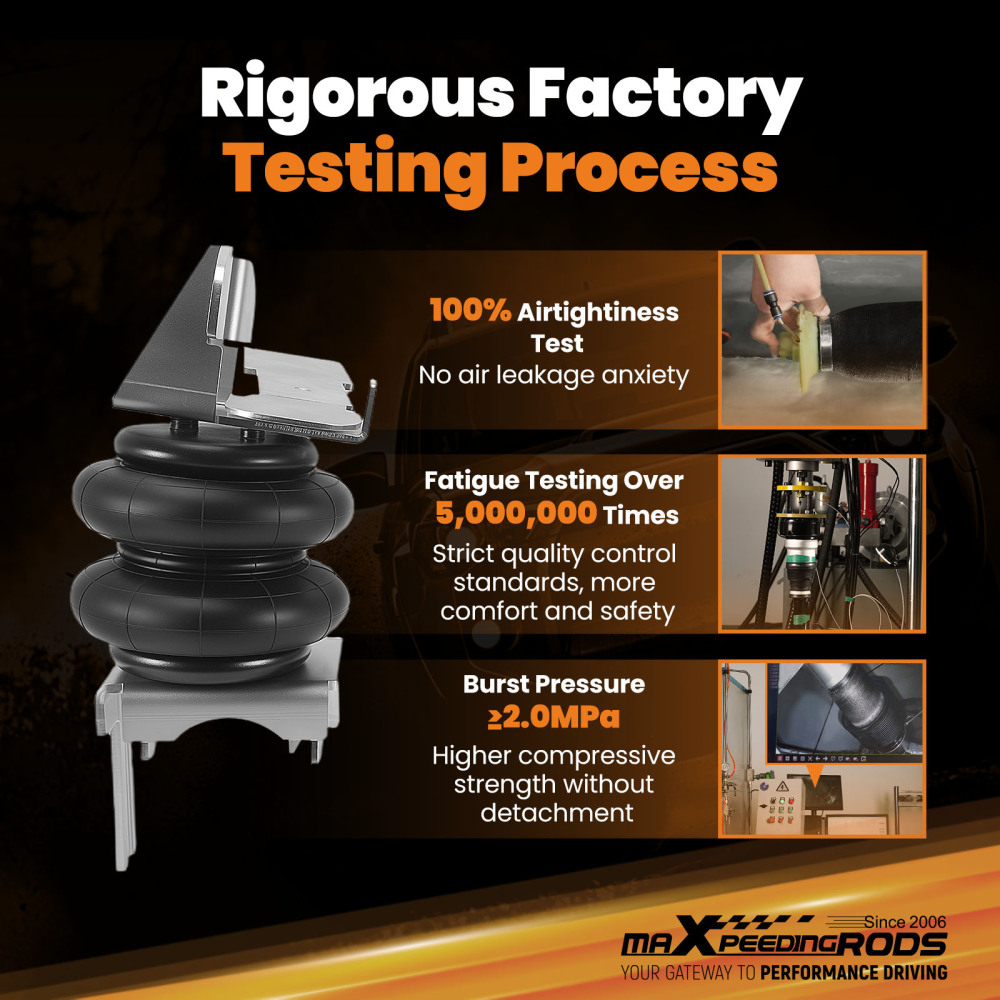 Rigorous Factory
Testing Process

100% Airtightiness Test
No air leakage anxiety

Fatigue Testing Over 5,000,000 Times
Strict quality control standards, more comfort and safety

Burst Pressure ≥2.0MPa
Higher compressive strength without detachment

Since 2006
maXpeedingRODS
YOUR GATEWAY TO PERFORMANCE DRIVING