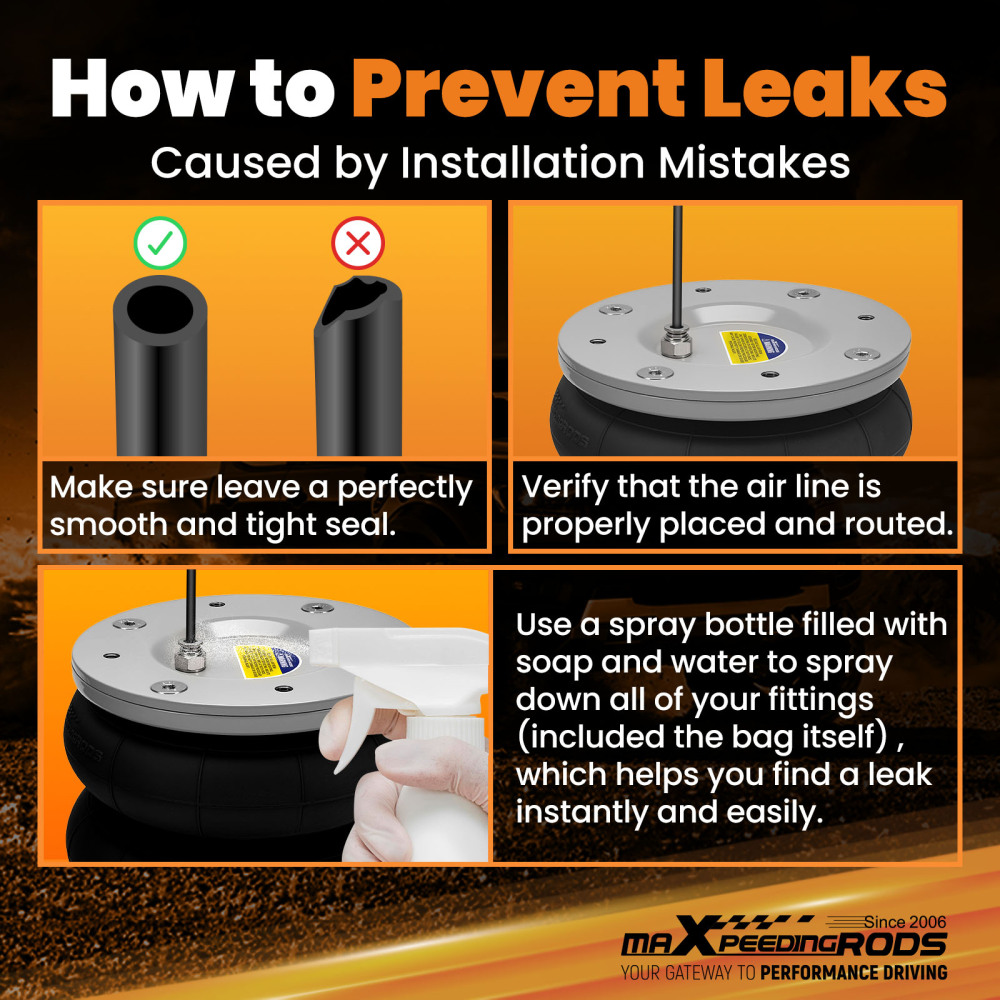 How to Prevent Leaks

Caused by Installation Mistakes

Make sure leave a perfectly smooth and tight seal.

Verify that the air line is properly placed and routed.

Use a spray bottle filled with soap and water to spray down all of your fittings (included the bag itself) , which helps you find a leak instantly and easily.

Since 2006

maXpeedingRODS

YOUR GATEWAY TO PERFORMANCE DRIVING