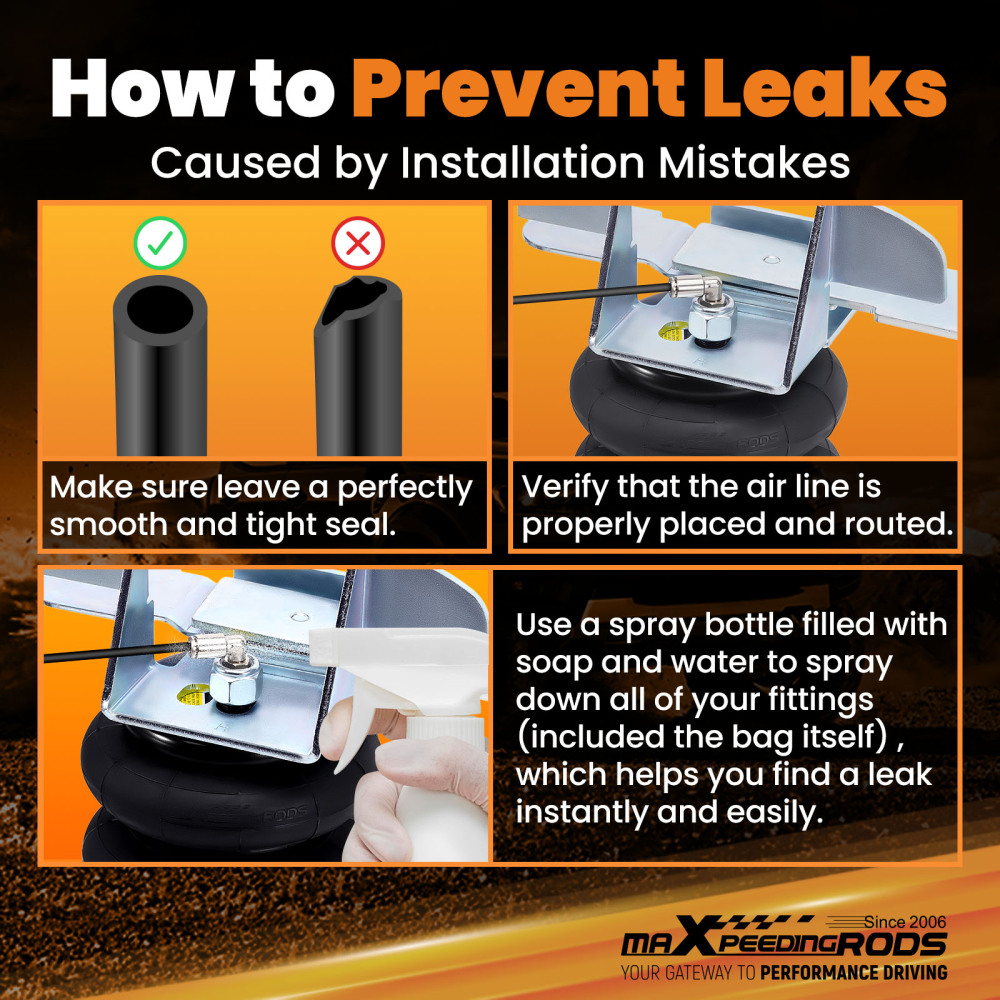 How to Prevent Leaks
Caused by Installation Mistakes

Make sure leave a perfectly smooth and tight seal.

Verify that the air line is properly placed and routed.

Use a spray bottle filled with soap and water to spray down all of your fittings (included the bag itself) , which helps you find a leak instantly and easily.

Since 2006
maXpeedingRODS
YOUR GATEWAY TO PERFORMANCE DRIVING