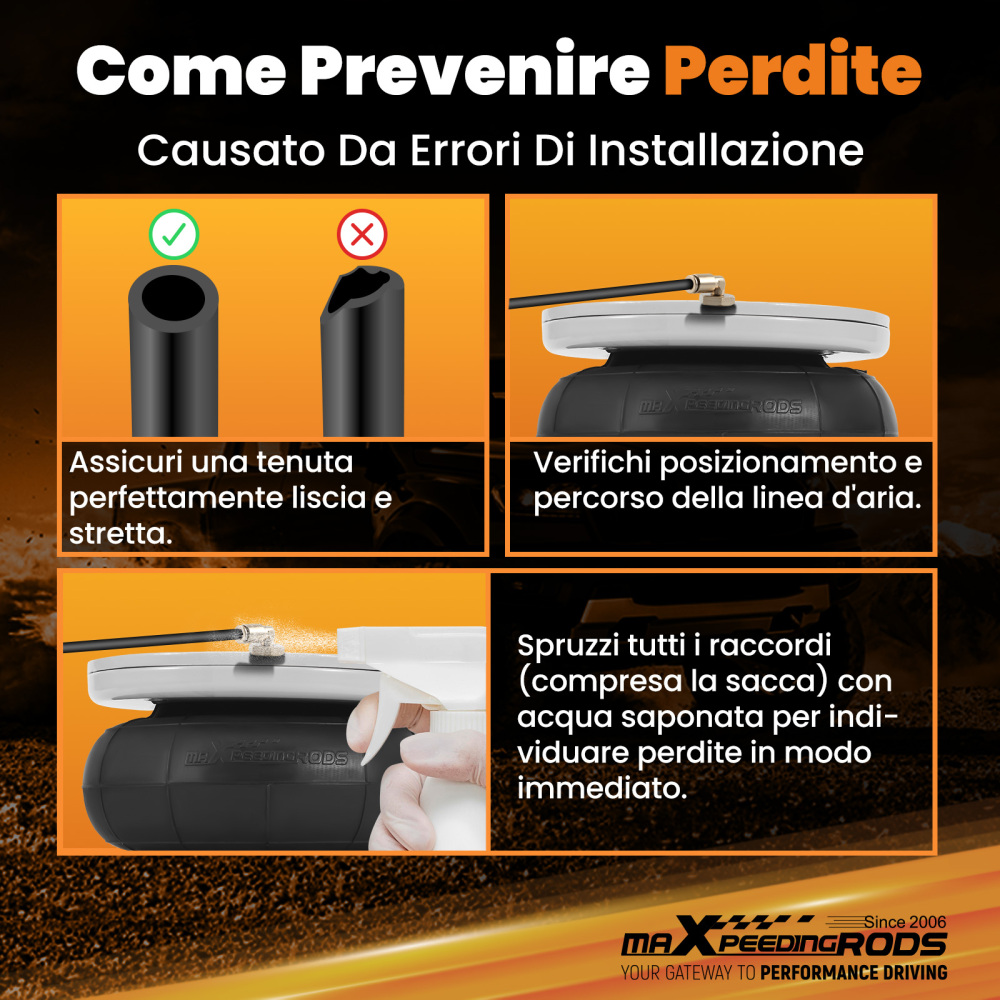 Come Prevenire Perdite

Causato Da Errori Di Installazione

Assicuri una tenuta perfettamente liscia e stretta.

maXpeedingRODS

Verifichi posizionamento e percorso della linea d'aria.

maXpeedingRODS

Spruzzi tutti i raccordi (compresa la sacca) con acqua saponata per individuare perdite in modo immediato.

Since 2006
maXpeedingRODS
YOUR GATEWAY TO PERFORMANCE DRIVING