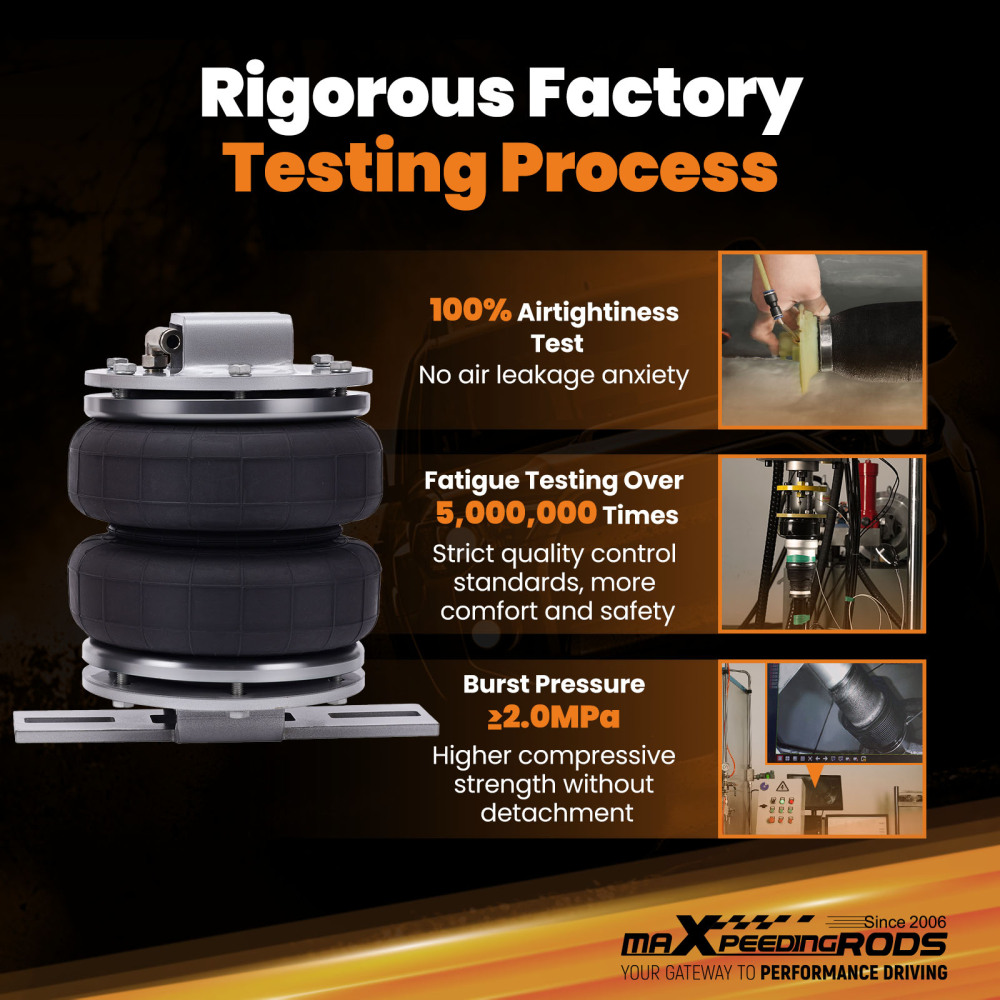 Rigorous Factory Testing Process

100% Airtightiness Test
No air leakage anxiety

Fatigue Testing Over 5,000,000 Times
Strict quality control standards, more comfort and safety

Burst Pressure ≥2.0MPa
Higher compressive strength without detachment

Since 2006
maXpeedingRODS
YOUR GATEWAY TO PERFORMANCE DRIVING