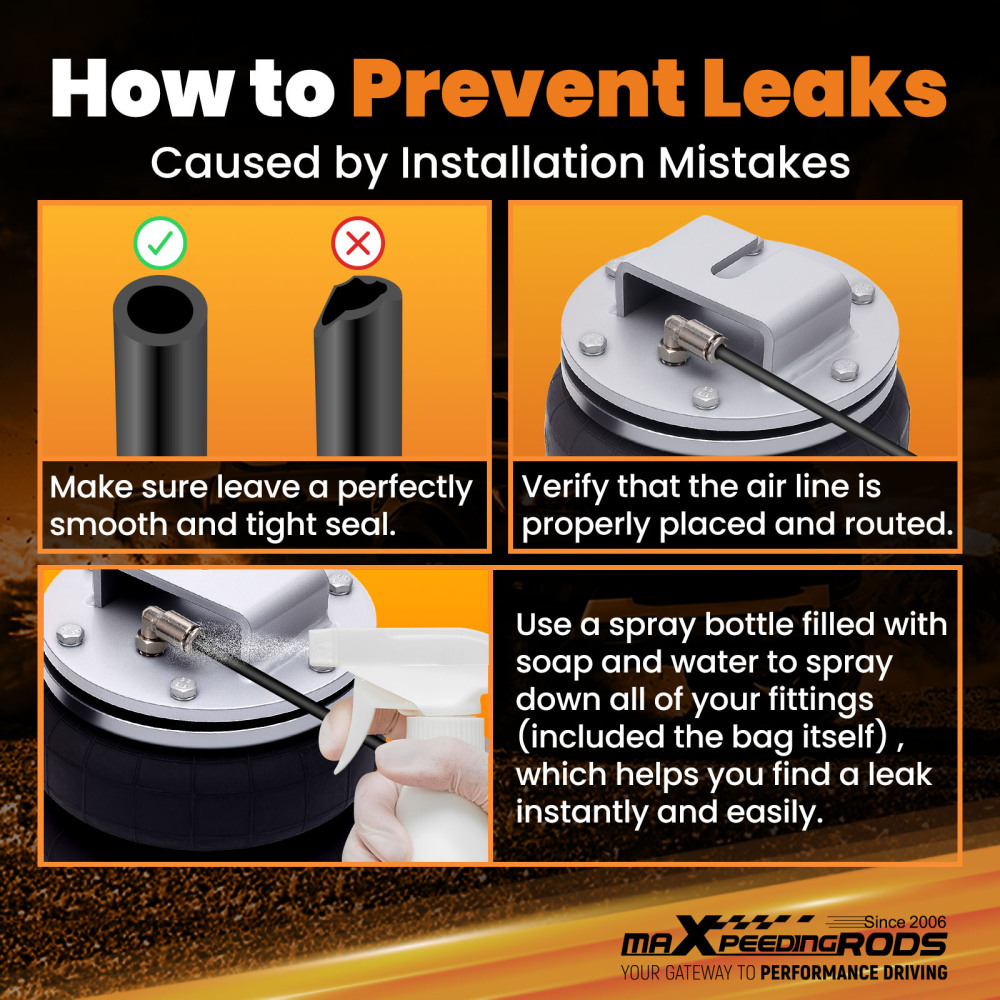 How to Prevent Leaks

Caused by Installation Mistakes

Make sure leave a perfectly smooth and tight seal.

Verify that the air line is properly placed and routed.

Use a spray bottle filled with soap and water to spray down all of your fittings (included the bag itself) , which helps you find a leak instantly and easily.

Since 2006

maXpeedingRODS

YOUR GATEWAY TO PERFORMANCE DRIVING