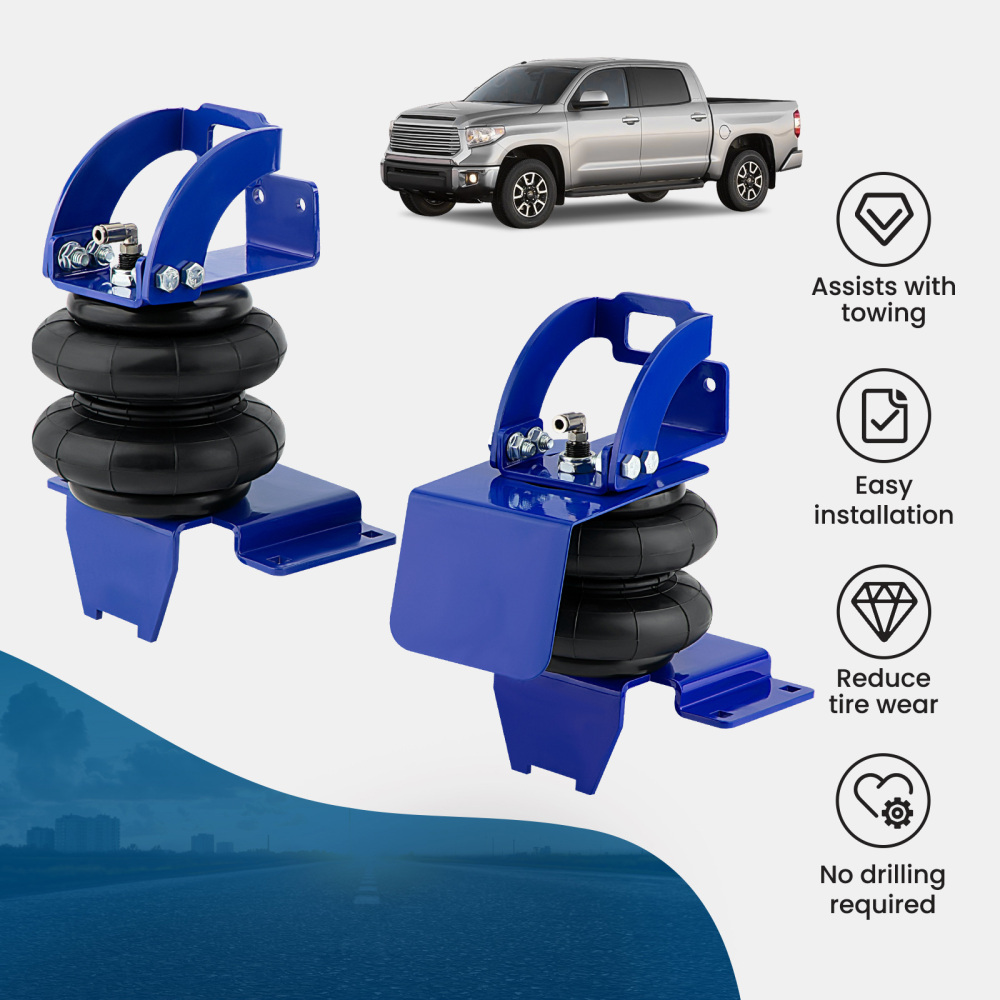 Assists with towing

Easy installation

Reduce tire wear

No drilling required