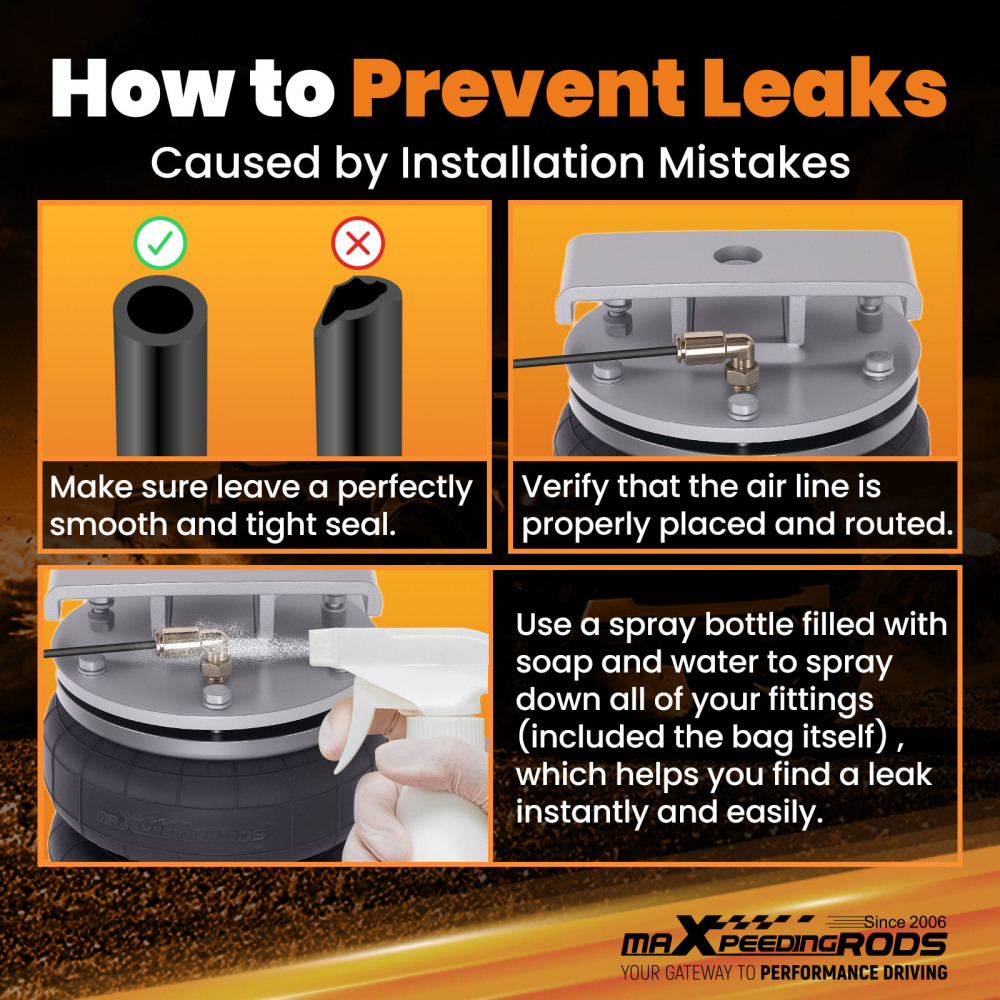 How to Prevent Leaks

Caused by Installation Mistakes

Make sure leave a perfectly smooth and tight seal.

Verify that the air line is properly placed and routed.

maXpeedingRODS

Use a spray bottle filled with soap and water to spray down all of your fittings (included the bag itself) , which helps you find a leak instantly and easily.

Since 2006
maXpeedingRODS
YOUR GATEWAY TO PERFORMANCE DRIVING