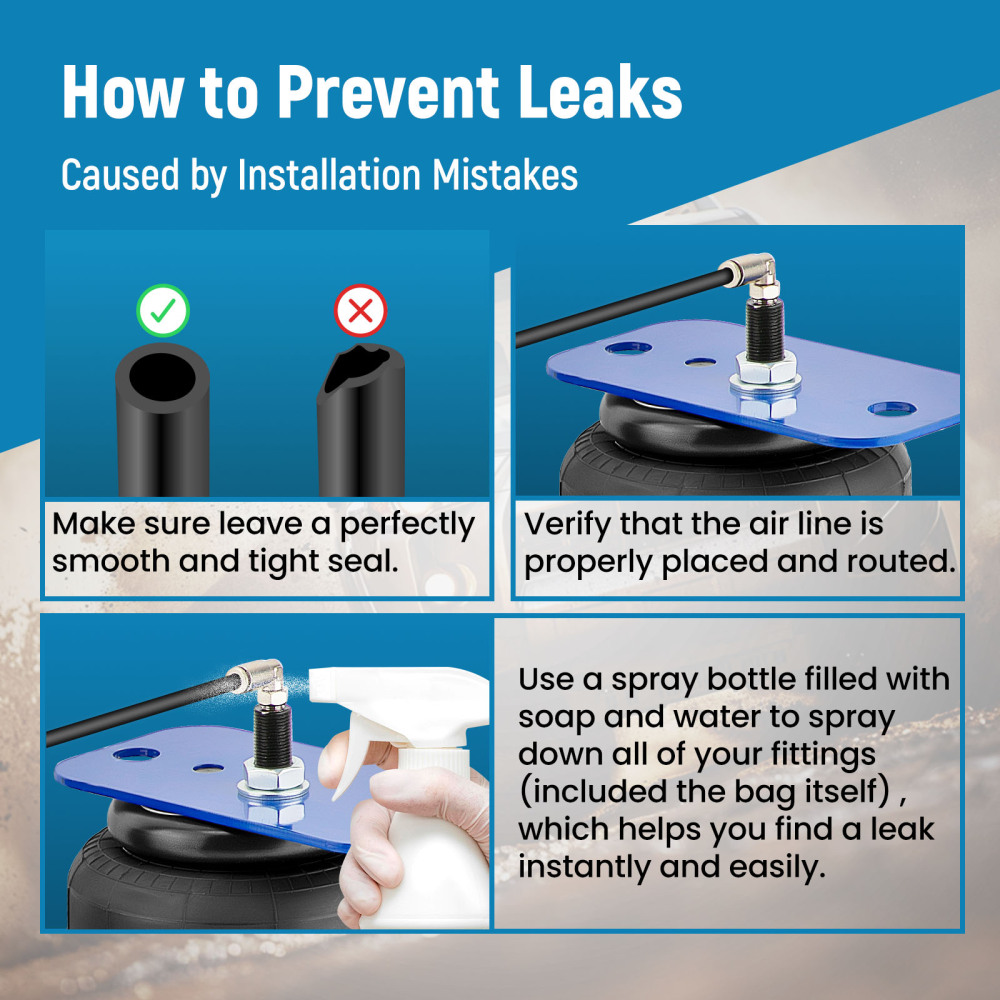 How to Prevent Leaks

Caused by Installation Mistakes

Make sure leave a perfectly smooth and tight seal.

Verify that the air line is properly placed and routed.

Use a spray bottle filled with soap and water to spray down all of your fittings (included the bag itself) , which helps you find a leak instantly and easily.