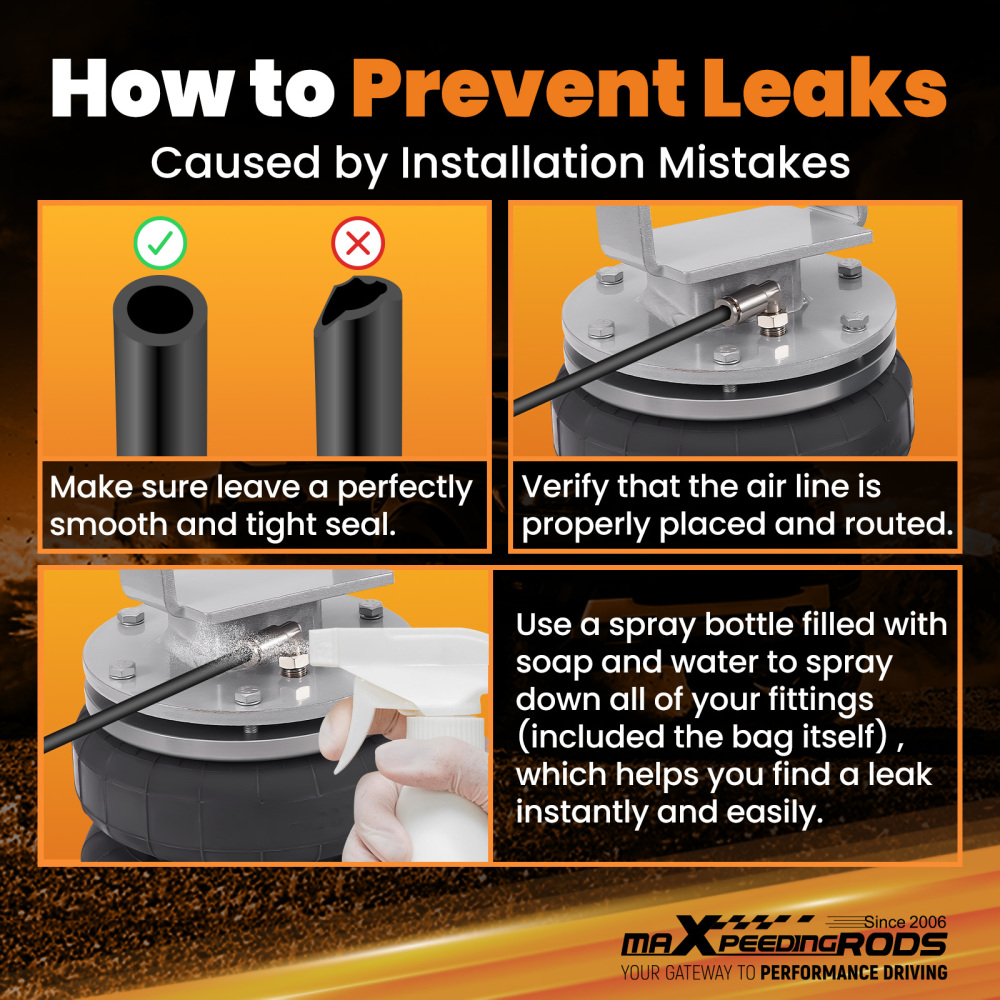 How to Prevent Leaks
Caused by Installation Mistakes

Make sure leave a perfectly smooth and tight seal.

Verify that the air line is properly placed and routed.

Use a spray bottle filled with soap and water to spray down all of your fittings (included the bag itself) , which helps you find a leak instantly and easily.

Since 2006
maXpeedingRODS
YOUR GATEWAY TO PERFORMANCE DRIVING