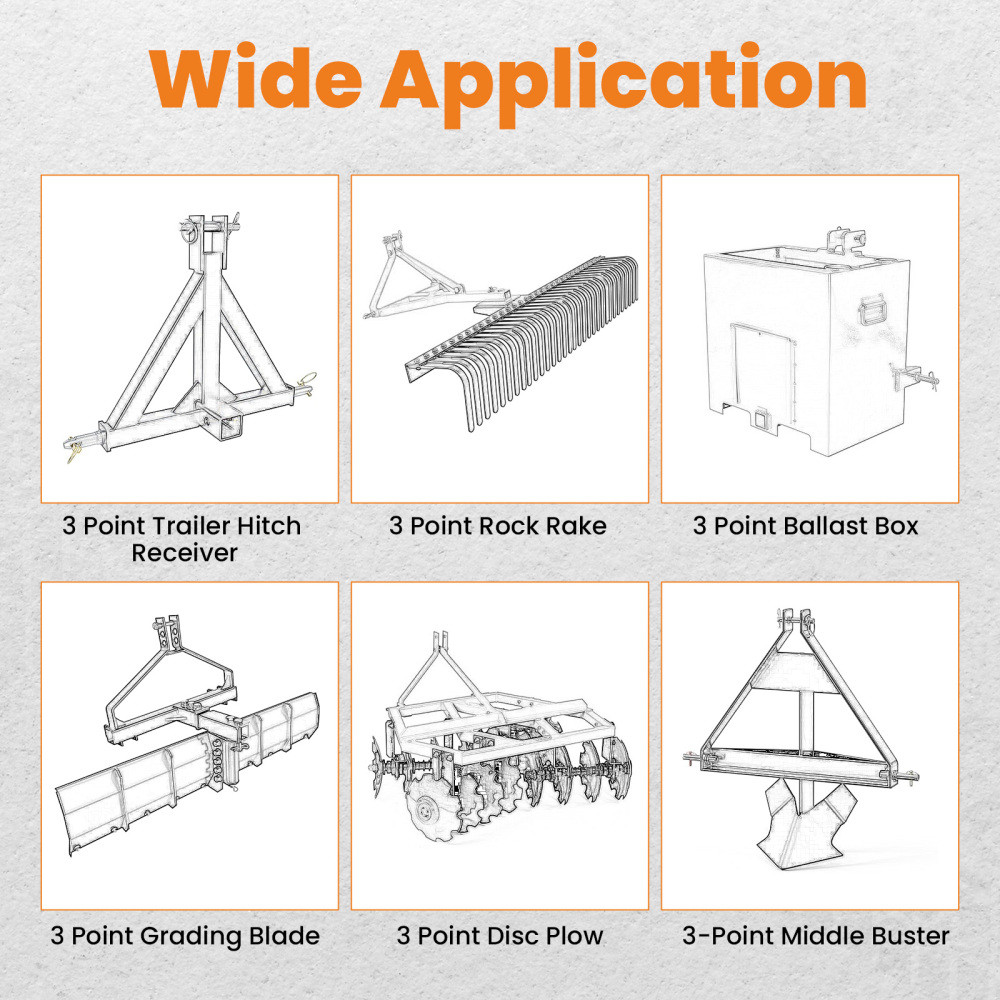 Wide Application

3 Point Trailer Hitch Receiver

3 Point Rock Rake

3 Point Ballast Box

3 Point Grading Blade

3 Point Disc Plow

3-Point Middle Buster