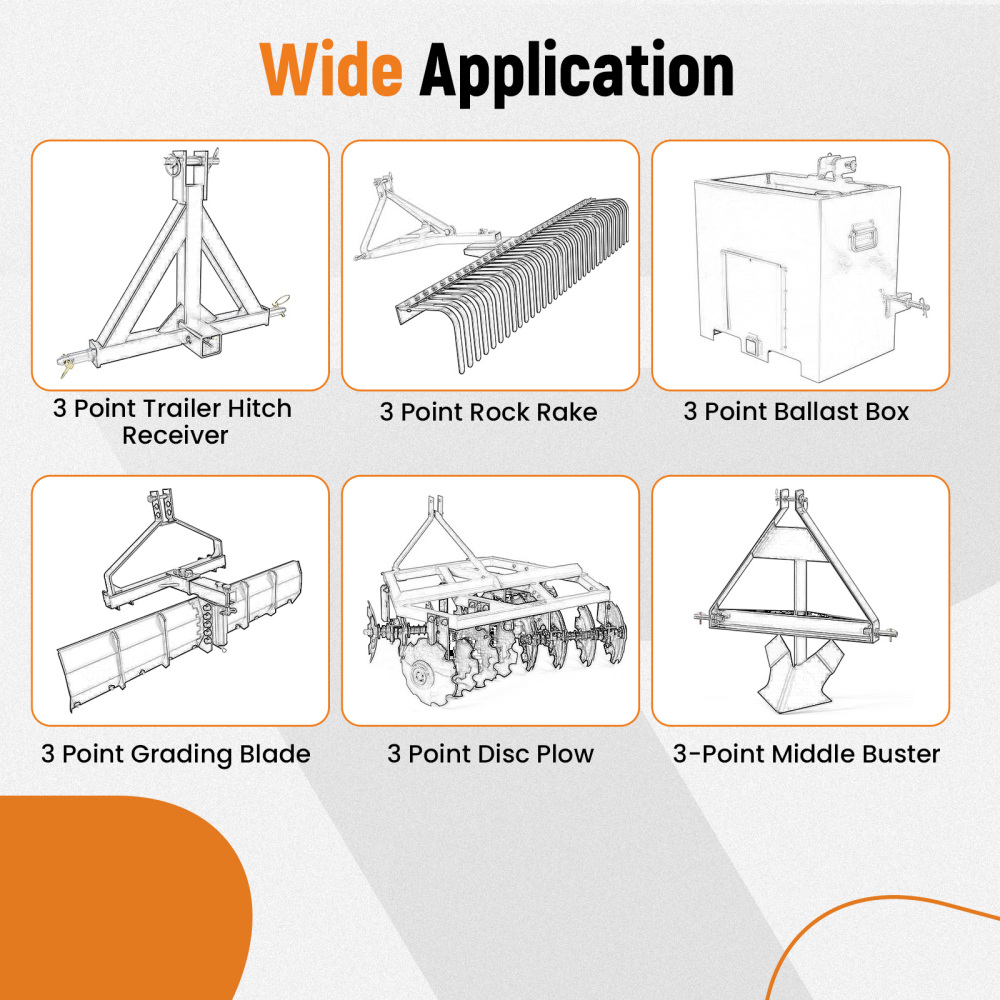 Wide Application

3 Point Trailer Hitch Receiver

3 Point Rock Rake

3 Point Ballast Box

3 Point Grading Blade

3 Point Disc Plow

3-Point Middle Buster