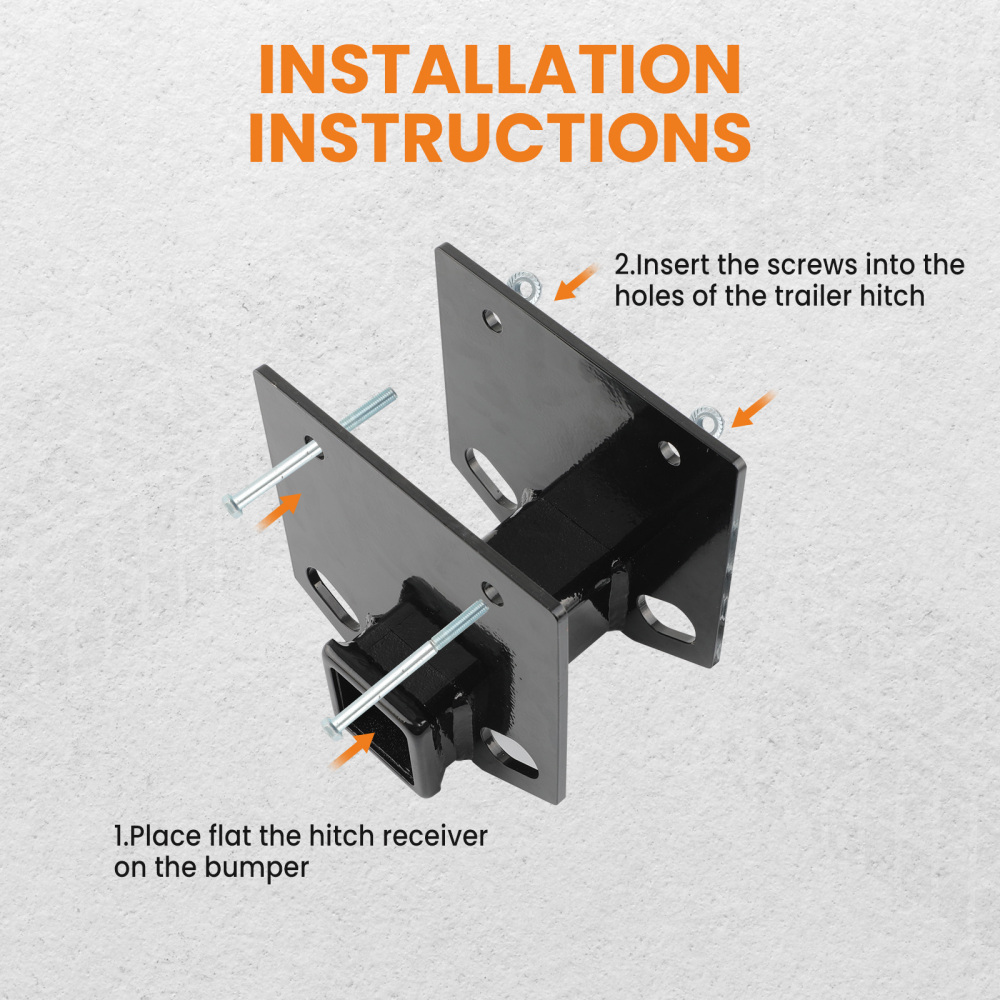 INSTALLATION INSTRUCTIONS

2.Insert the screws into the holes of the trailer hitch

1.Place flat the hitch receiver on the bumper