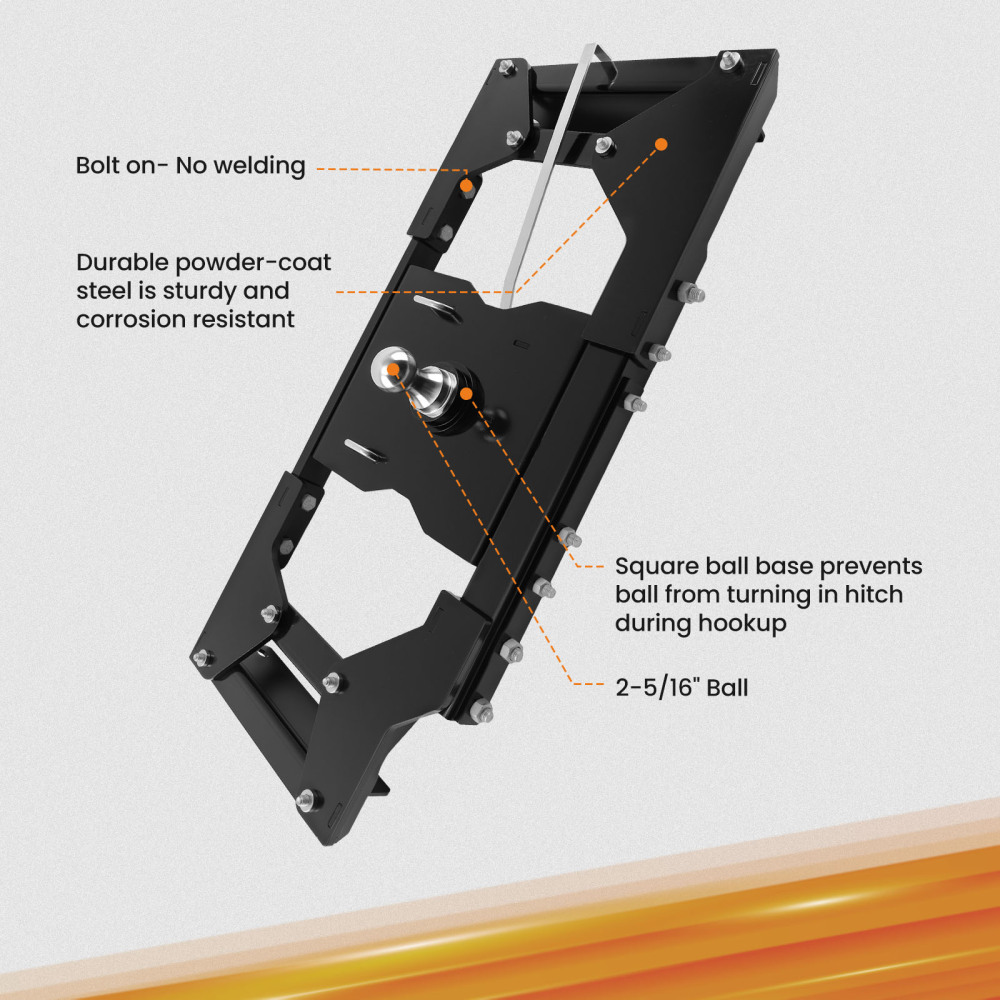 Bolt on- No welding

Durable powder-coat steel is sturdy and corrosion resistant

Square ball base prevents ball from turning in hitch during hookup

2-5/16" Ball