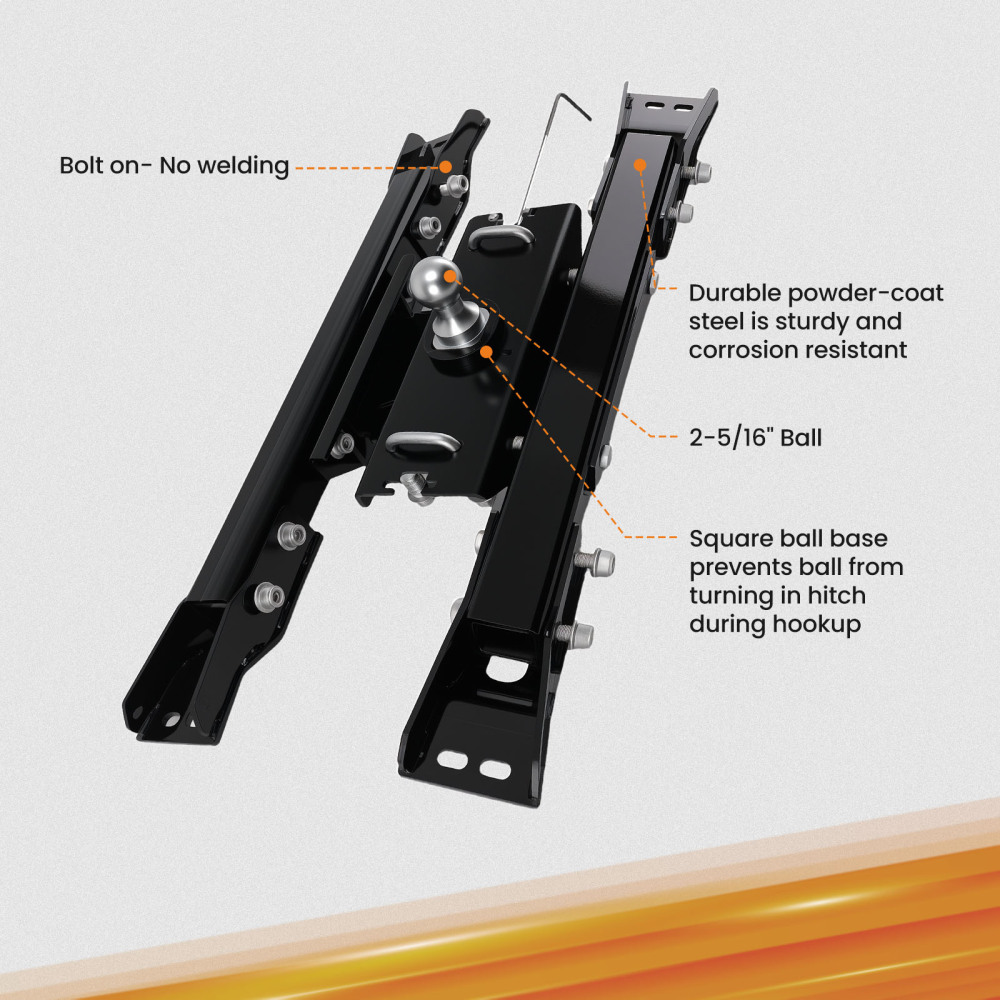 Bolt on- No welding

Durable powder-coat steel is sturdy and corrosion resistant

2-5/16" Ball

Square ball base prevents ball from turning in hitch during hookup