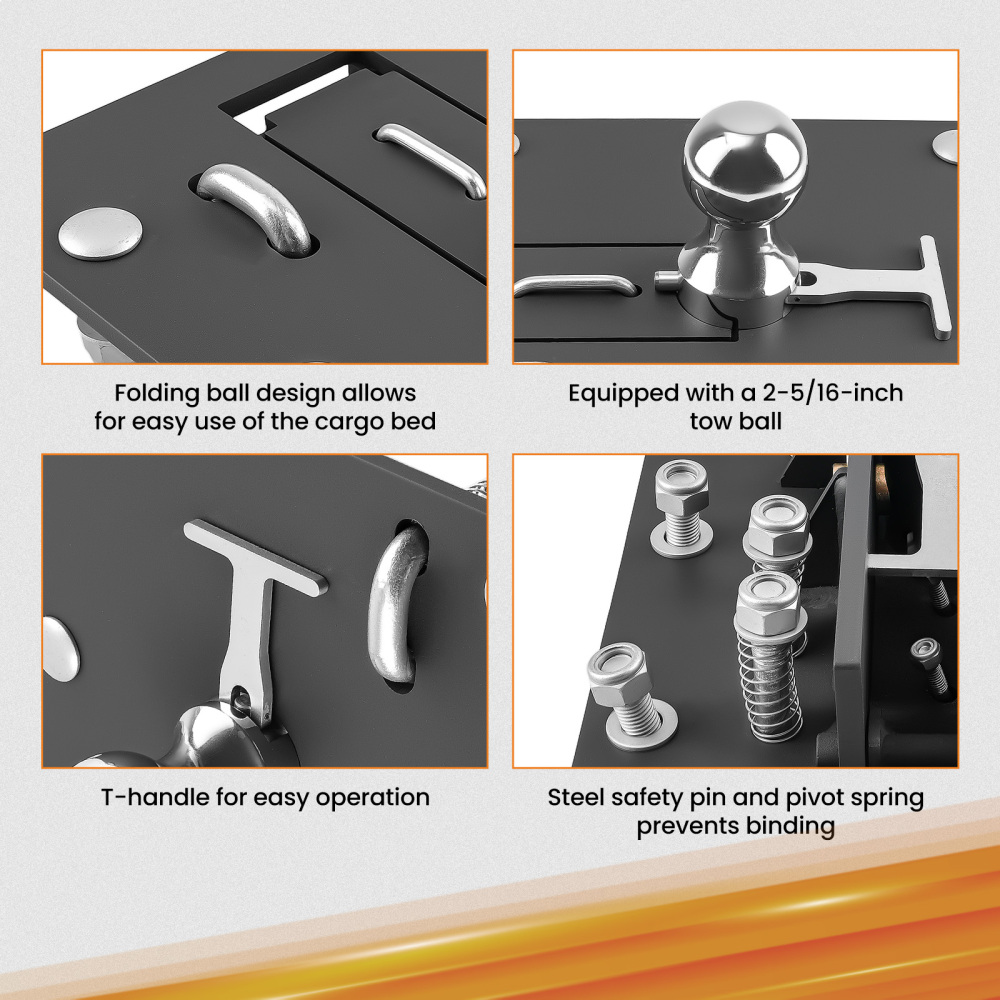 Folding ball design allows for easy use of the cargo bed

Equipped with a 2-5/16-inch tow ball

T-handle for easy operation

Steel safety pin and pivot spring prevents binding