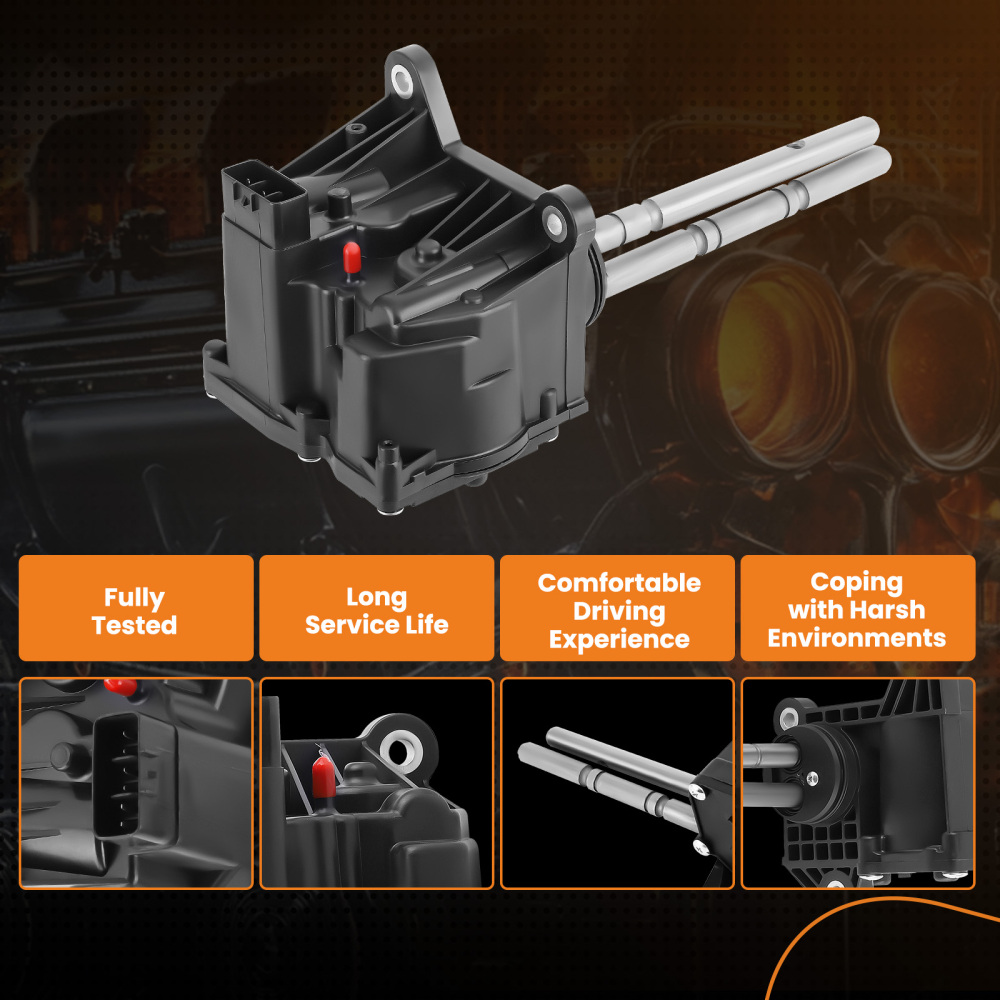 Fully Tested

Long Service Life

Comfortable Driving Experience

Coping with Harsh Environments