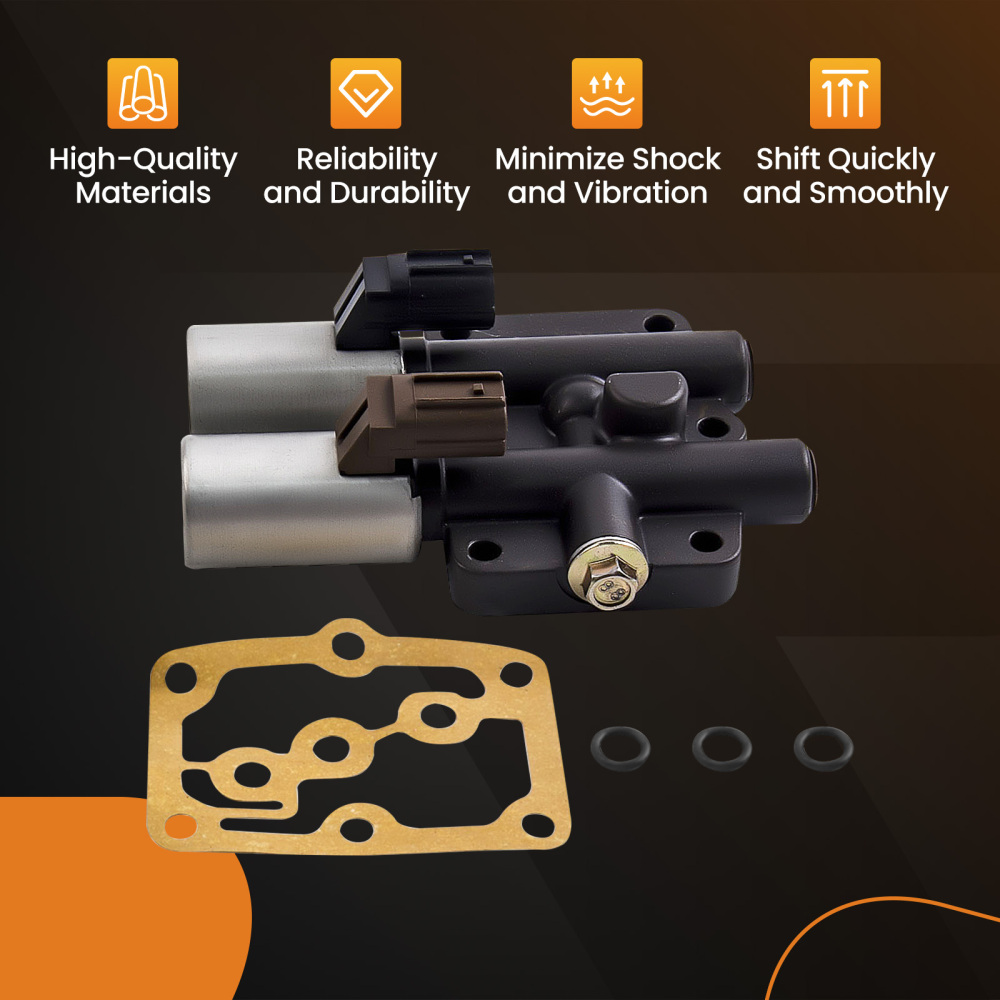 High-Quality Materials

Reliability and Durability

Minimize Shock and Vibration

Shift Quickly and Smoothly