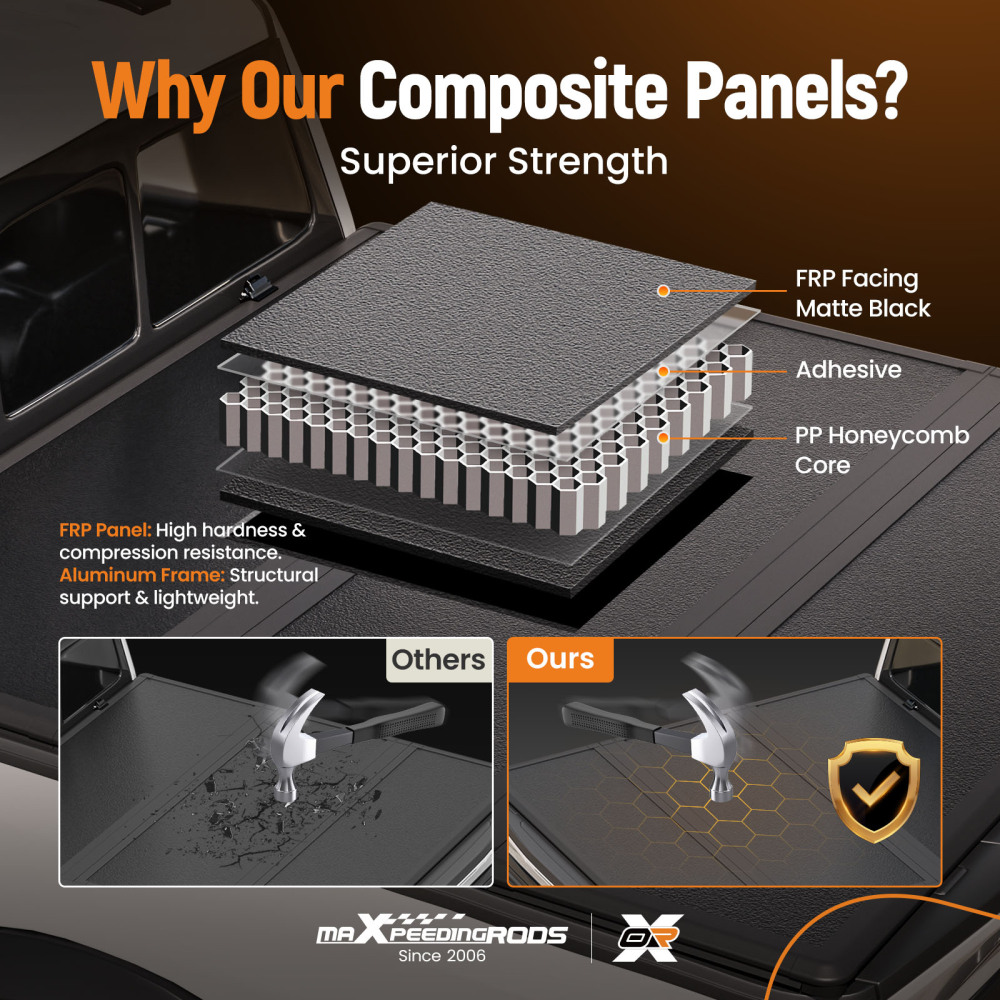 Why Our Composite Panels?
Superior Strength

FRP Facing Matte Black

Adhesive

PP Honeycomb Core

FRP Panel: High hardness & compression resistance.
Aluminum Frame: Structural support & lightweight.

Others

Ours

maXpeedingRODS
Since 2006

OR