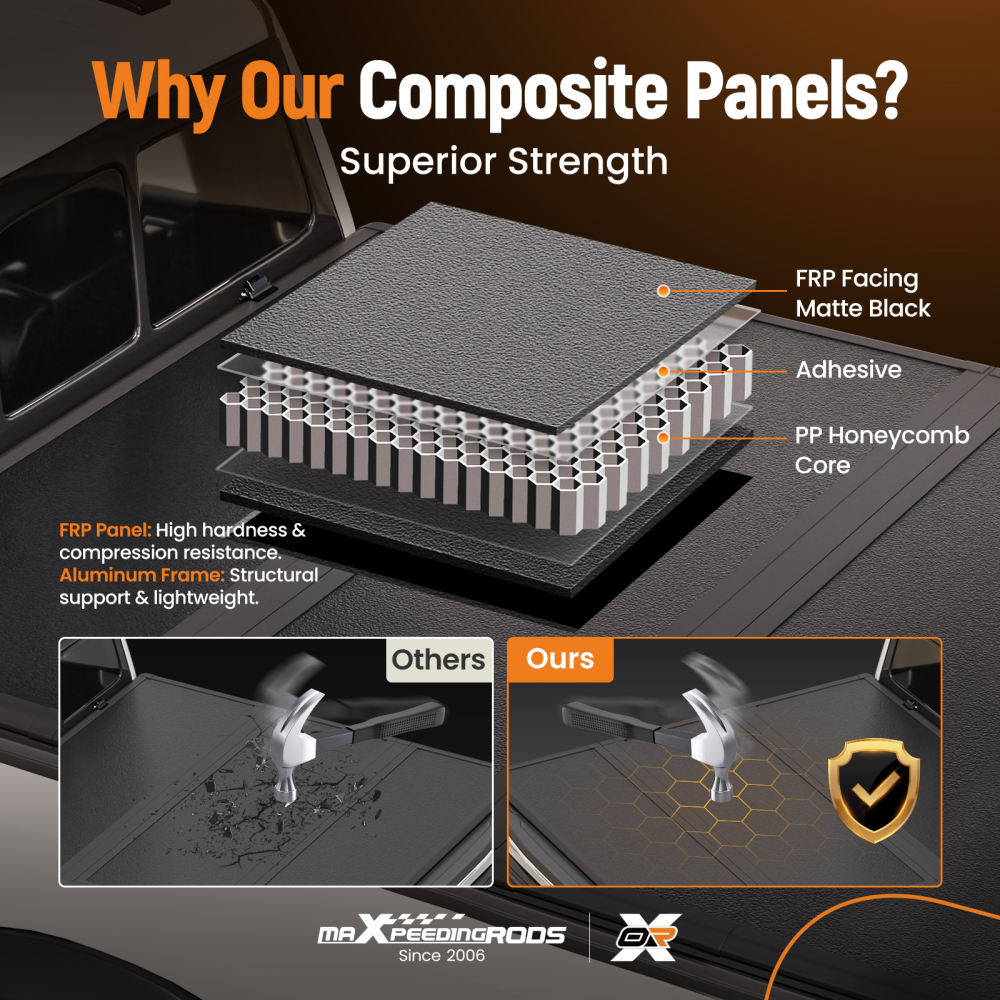 Why Our Composite Panels?
Superior Strength

FRP Facing Matte Black

Adhesive

PP Honeycomb Core

FRP Panel: High hardness & compression resistance.
Aluminum Frame: Structural support & lightweight.

Others

Ours

maXpeedingRODS
Since 2006

OR