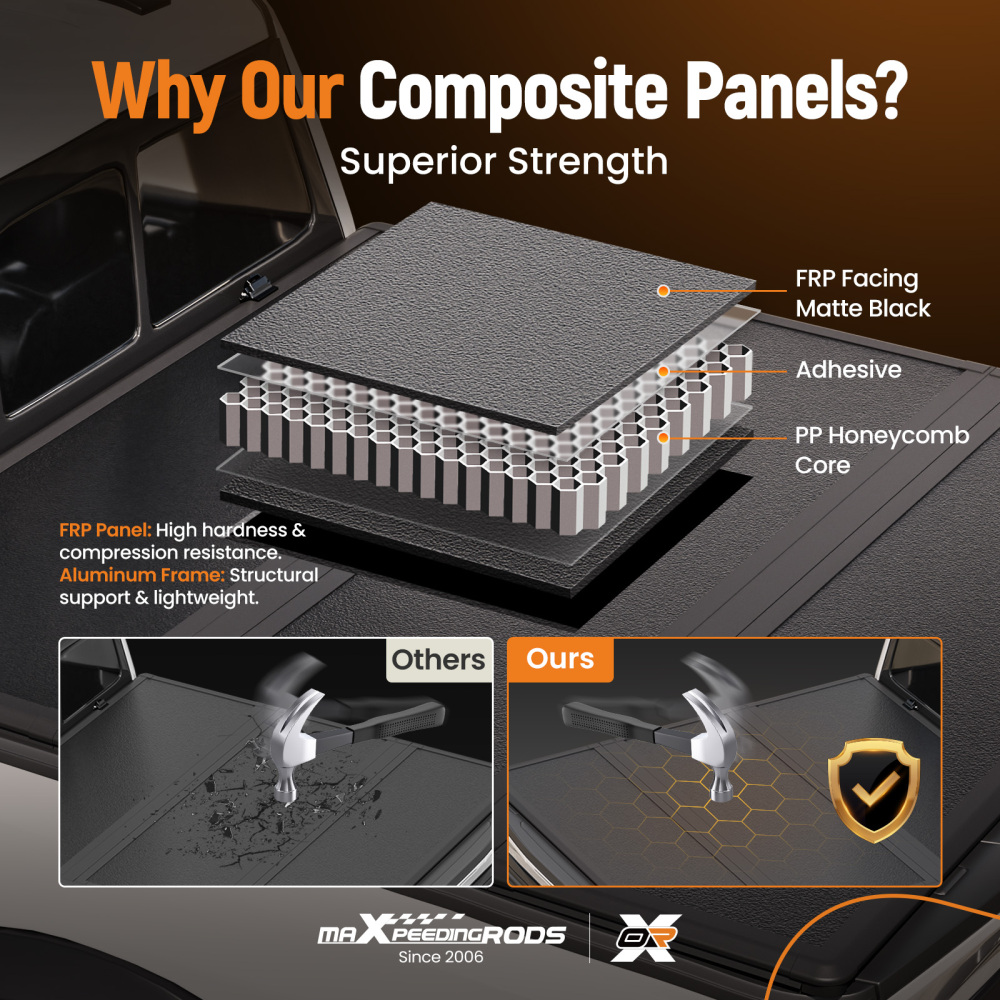 Why Our Composite Panels?
Superior Strength

FRP Facing Matte Black

Adhesive

PP Honeycomb Core

FRP Panel: High hardness & compression resistance.
Aluminum Frame: Structural support & lightweight.

Others

Ours

maXpeedingRODS
Since 2006

OR