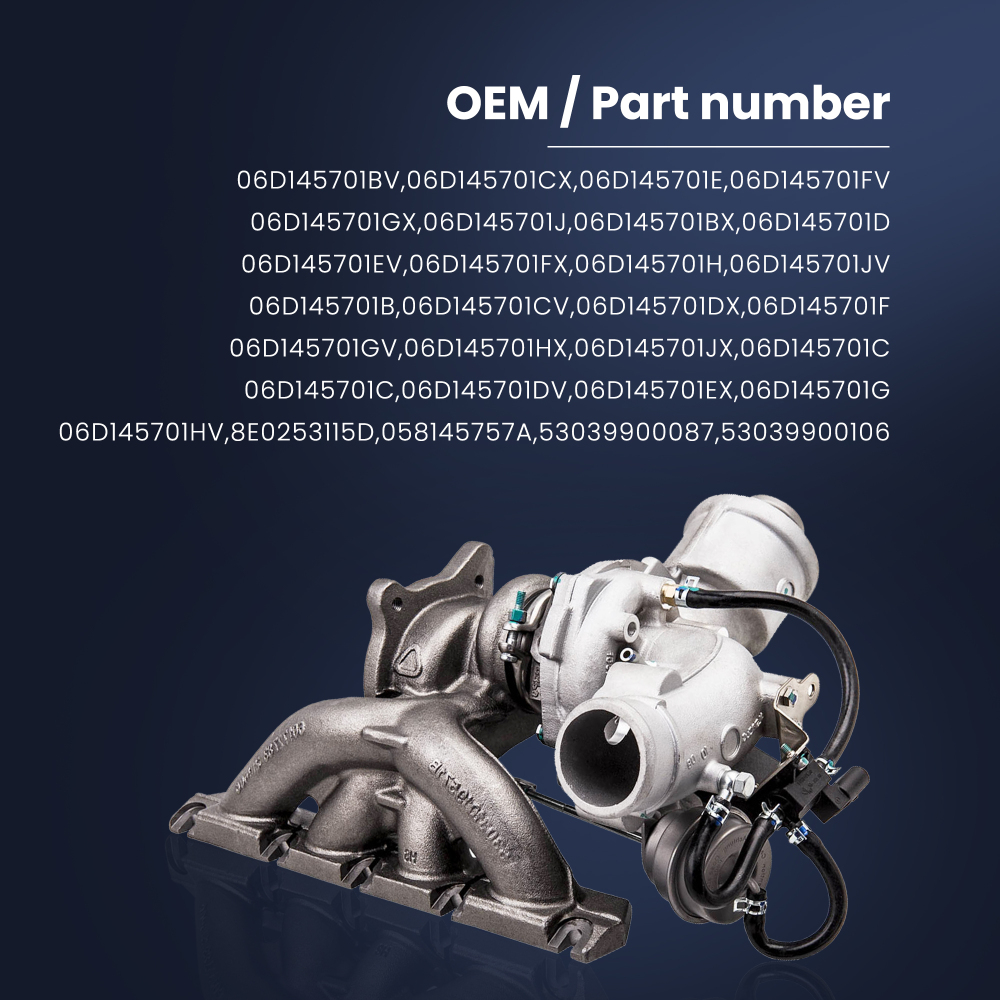 OEM / Part number

06D145701BV,06D145701CX,06D145701E,06D145701FV
06D145701GX,06D145701J,06D145701BX,06D145701D
06D145701EV,06D145701FX,06D145701H,06D145701JV
06D145701B,06D145701CV,06D145701DX,06D145701F
06D145701GV,06D145701HX,06D145701JX,06D145701C
06D145701C,06D145701DV,06D145701EX,06D145701G
06D145701HV,8E0253115D,058145757A,53039900087,53039900106