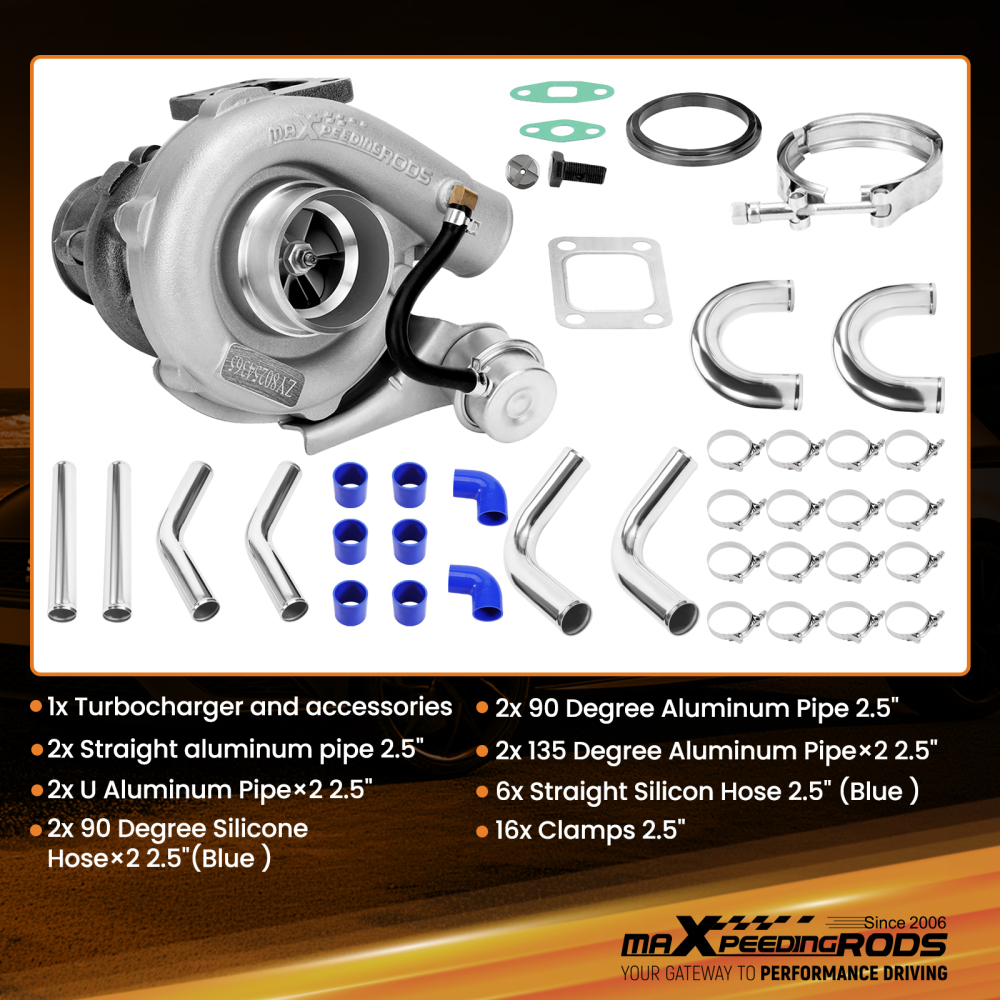 maXpeedingRODS

ZY8025436

1x Turbocharger and accessories
2x Straight aluminum pipe 2.5"
2x U Aluminum Pipe×2 2.5"
2x 90 Degree Silicone Hose×2 2.5"(Blue )

2x 90 Degree Aluminum Pipe 2.5"
2x 135 Degree Aluminum Pipe×2 2.5"
6x Straight Silicon Hose 2.5" (Blue )
16x Clamps 2.5"

Since 2006
maXpeedingRODS
YOUR GATEWAY TO PERFORMANCE DRIVING