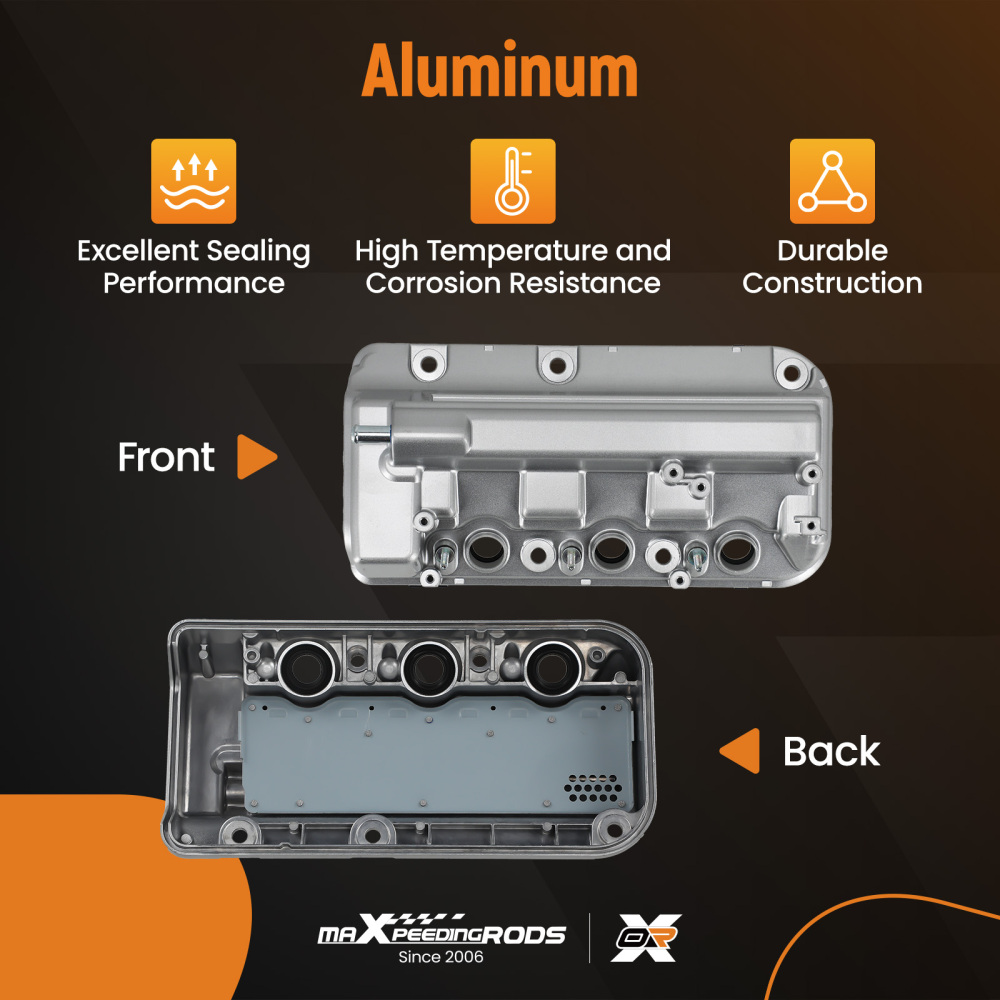 Aluminum

Excellent Sealing Performance

High Temperature and Corrosion Resistance

Durable Construction

Front

Back

maXpeedingRODS
Since 2006

OR