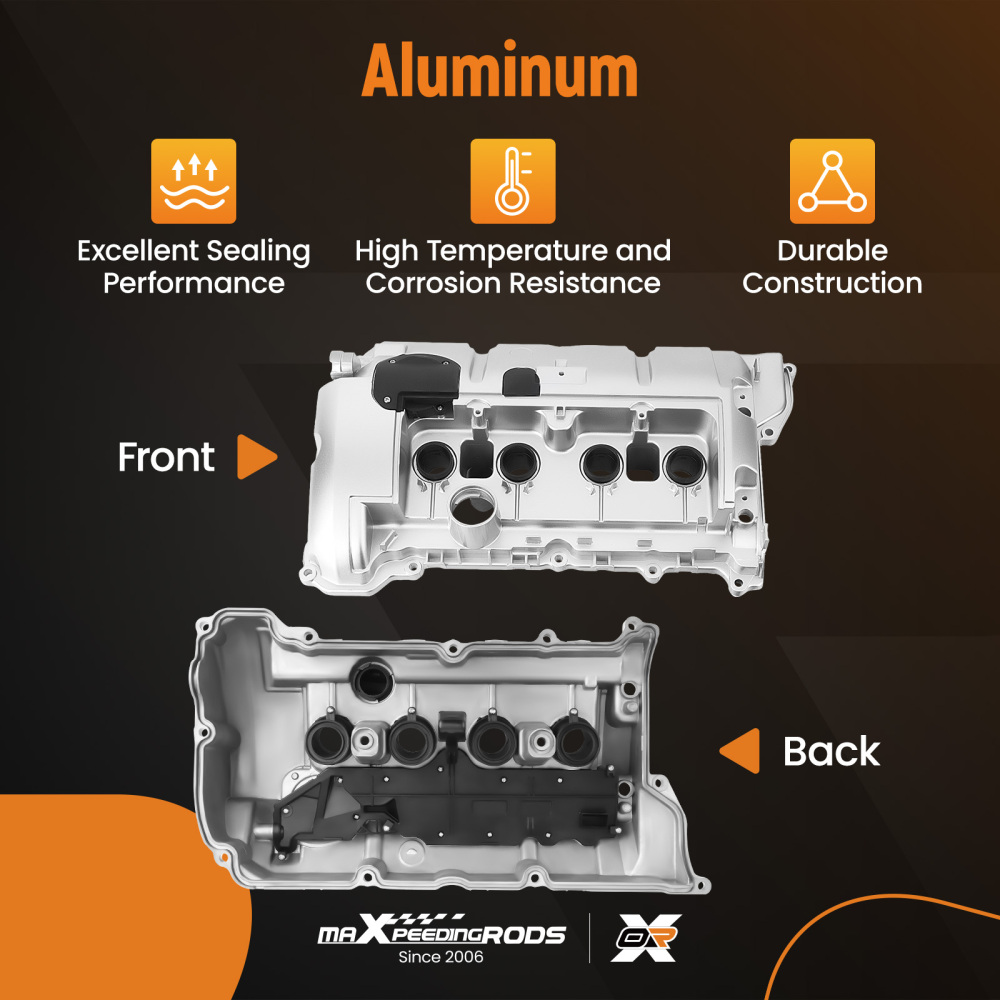 Aluminum

Excellent Sealing Performance

High Temperature and Corrosion Resistance

Durable Construction

Front

Back

maXpeedingRODS
Since 2006

OR