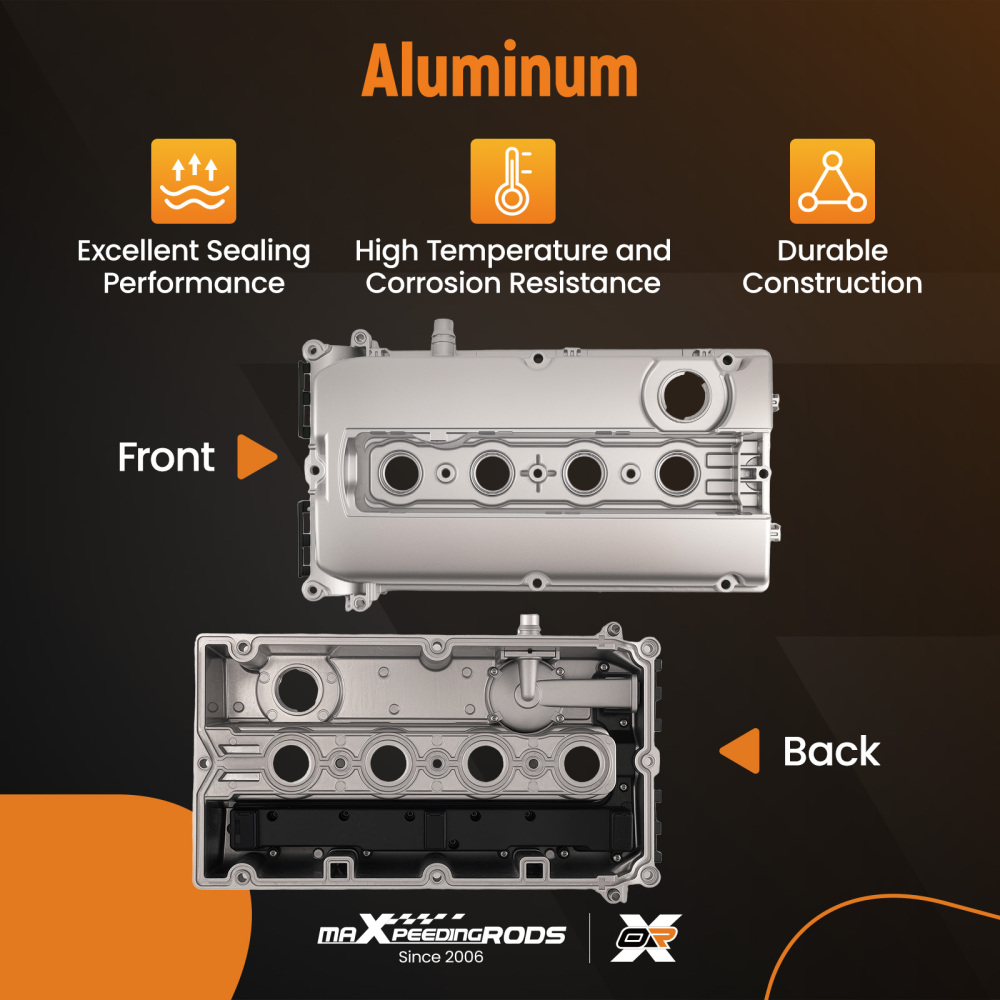 Aluminum

Excellent Sealing Performance

High Temperature and Corrosion Resistance

Durable Construction

Front

Back

maXpeedingRODS
Since 2006

OR