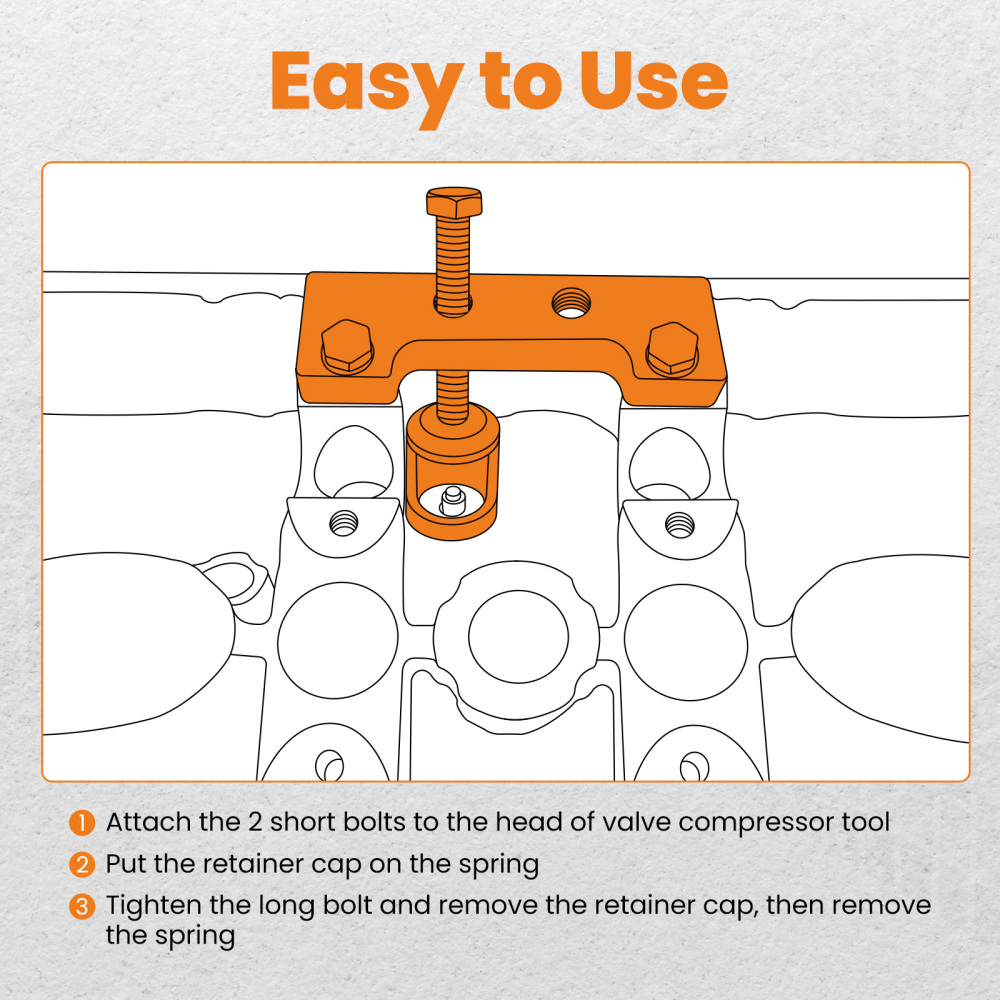 Easy to Use

1 Attach the 2 short bolts to the head of valve compressor tool

2 Put the retainer cap on the spring

3 Tighten the long bolt and remove the retainer cap, then remove the spring