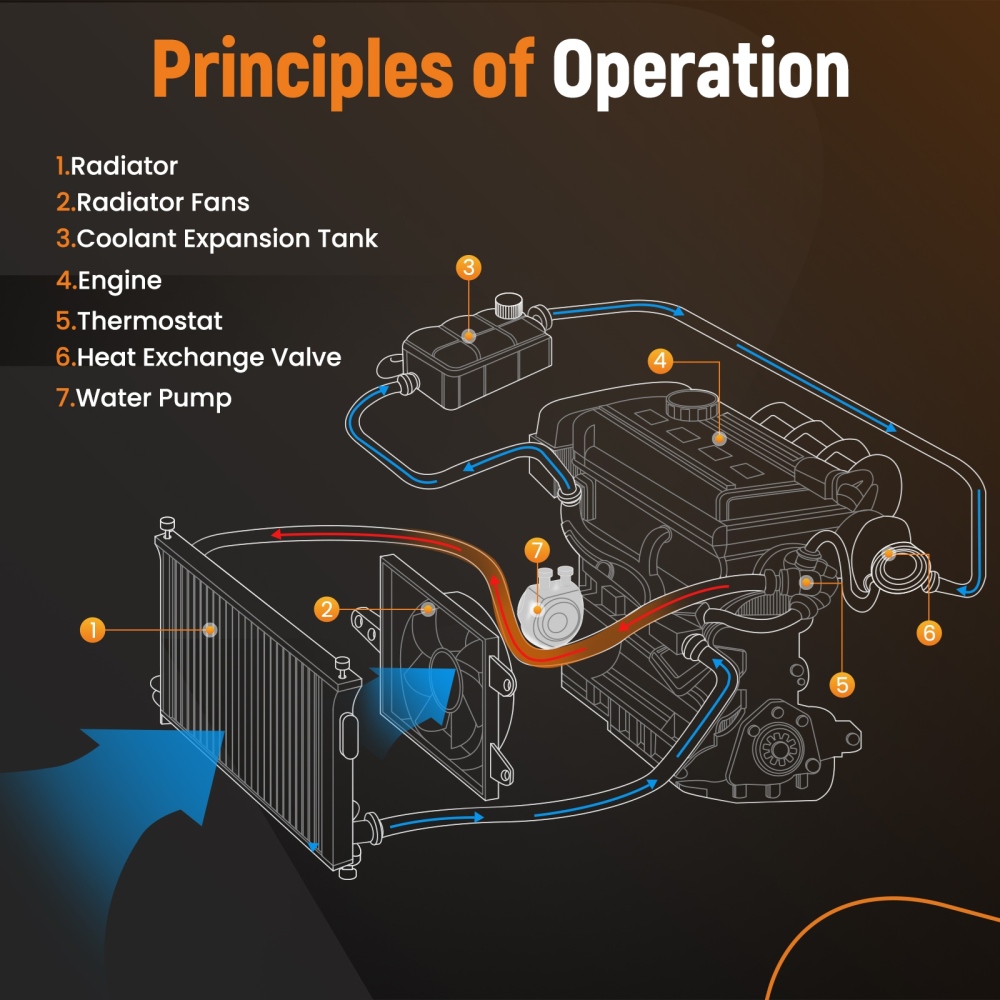 Principles of Operation

1.Radiator
2.Radiator Fans
3.Coolant Expansion Tank
4.Engine
5.Thermostat
6.Heat Exchange Valve
7.Water Pump

3
4
7
2
1
5
6