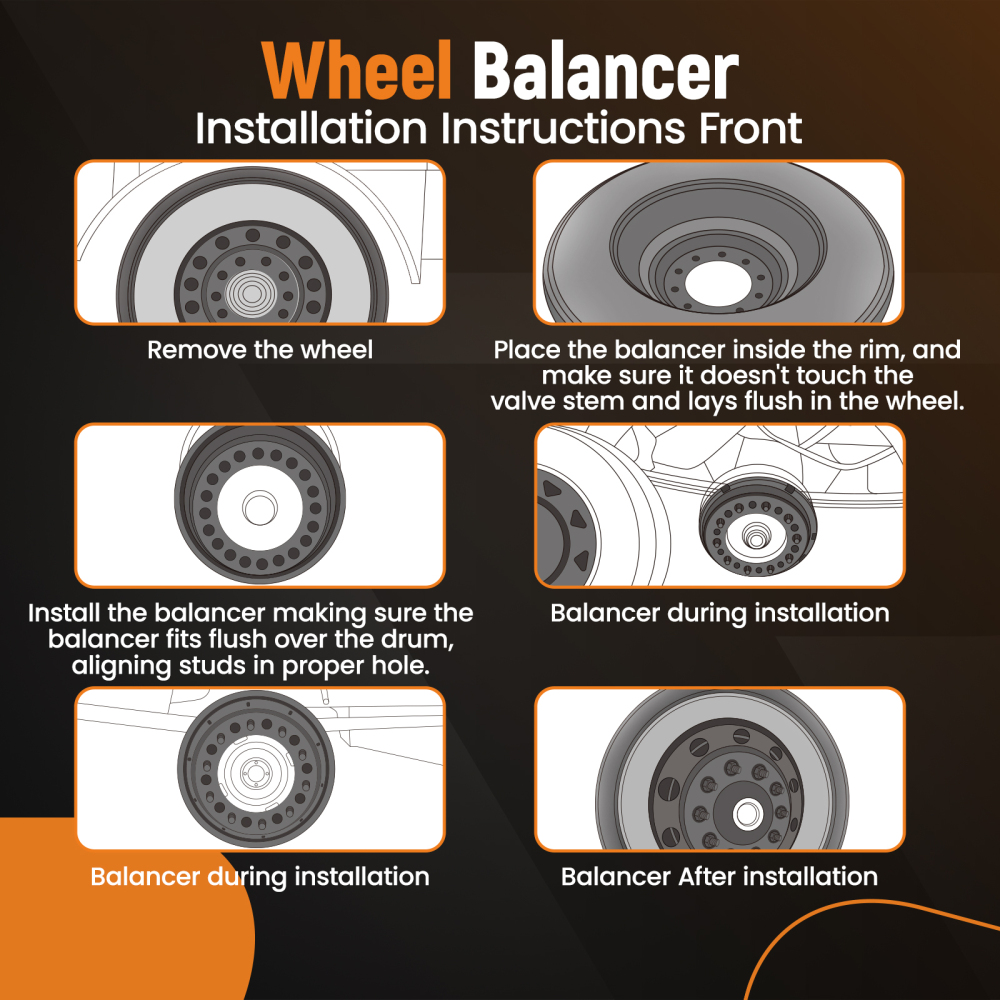 Wheel Balancer
Installation Instructions Front

Remove the wheel

Place the balancer inside the rim, and make sure it doesn't touch the valve stem and lays flush in the wheel.

Install the balancer making sure the balancer fits flush over the drum, aligning studs in proper hole.

Balancer during installation

Balancer during installation

Balancer After installation