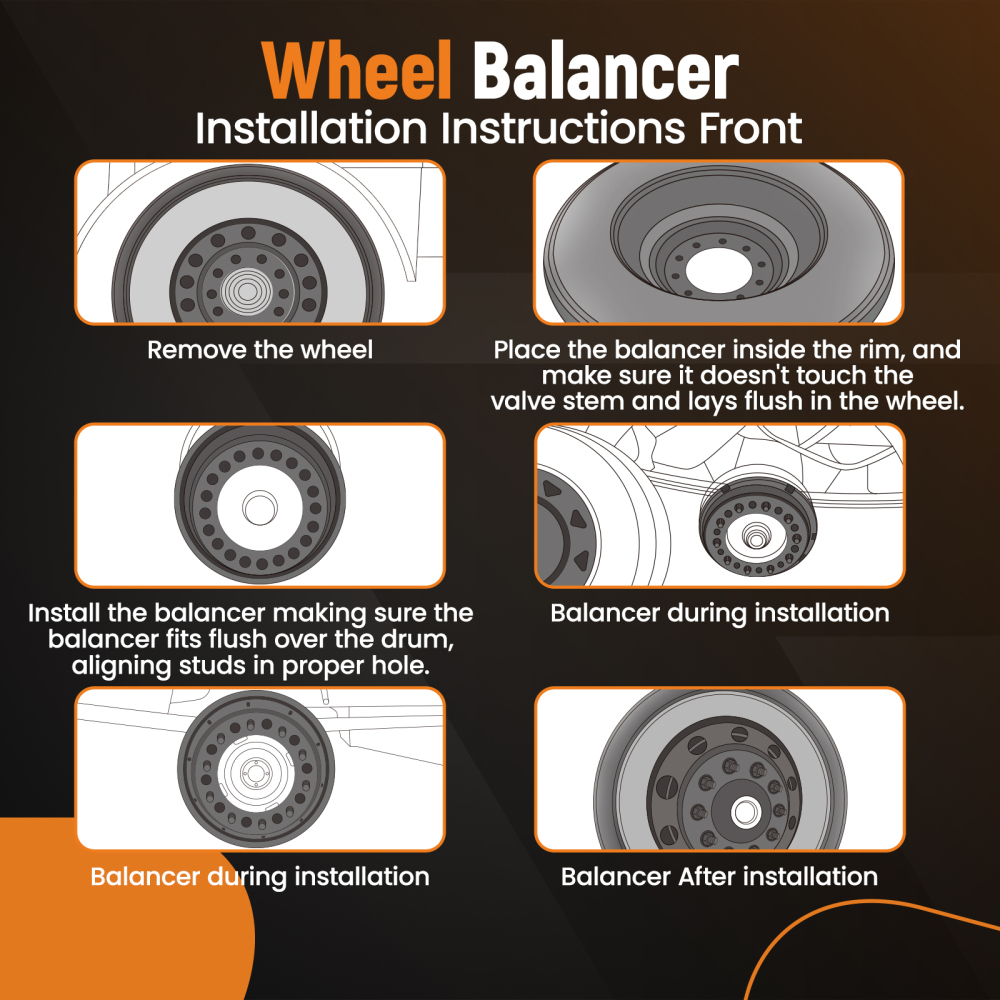 Wheel Balancer
Installation Instructions Front

Remove the wheel

Place the balancer inside the rim, and make sure it doesn't touch the valve stem and lays flush in the wheel.

Install the balancer making sure the balancer fits flush over the drum, aligning studs in proper hole.

Balancer during installation

Balancer during installation

Balancer After installation