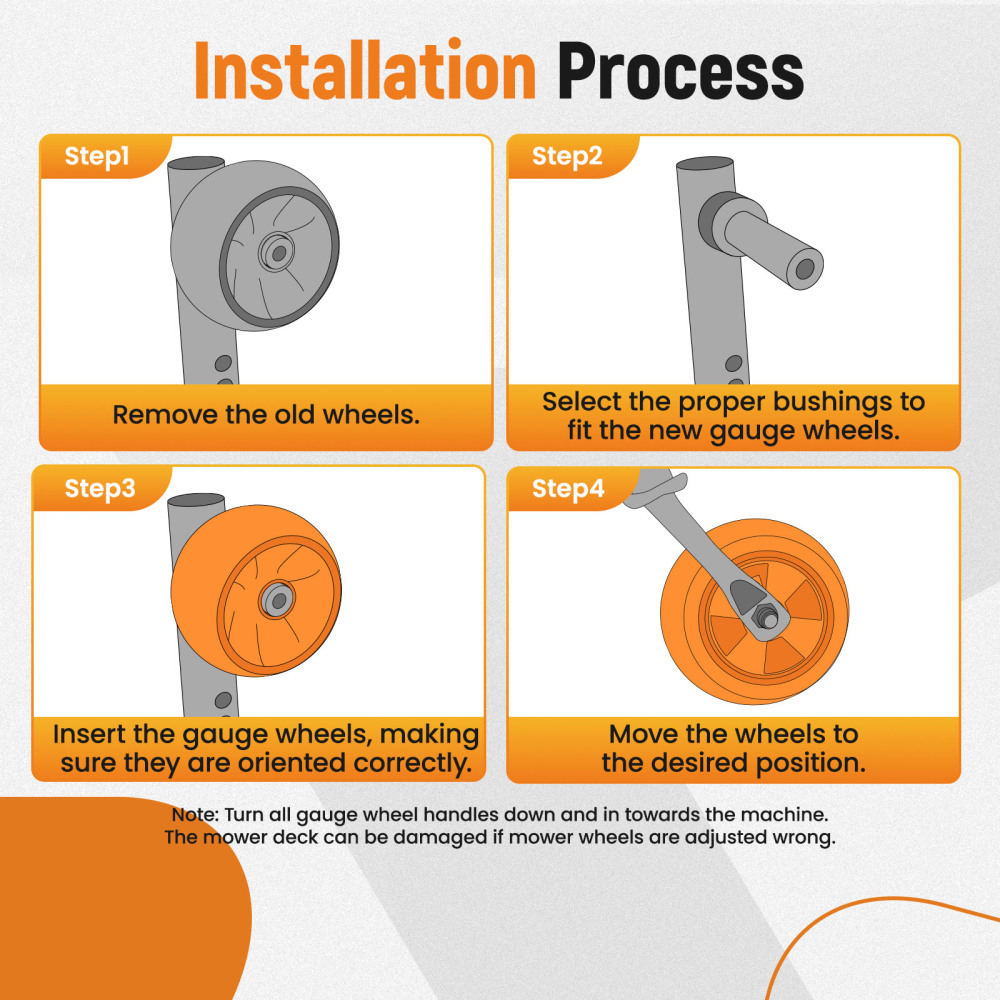 Installation Process

Step1

Remove the old wheels.

Step2

Select the proper bushings to fit the new gauge wheels.

Step3

Insert the gauge wheels, making sure they are oriented correctly.

Step4

Move the wheels to the desired position.

Note: Turn all gauge wheel handles down and in towards the machine. The mower deck can be damaged if mower wheels are adjusted wrong.