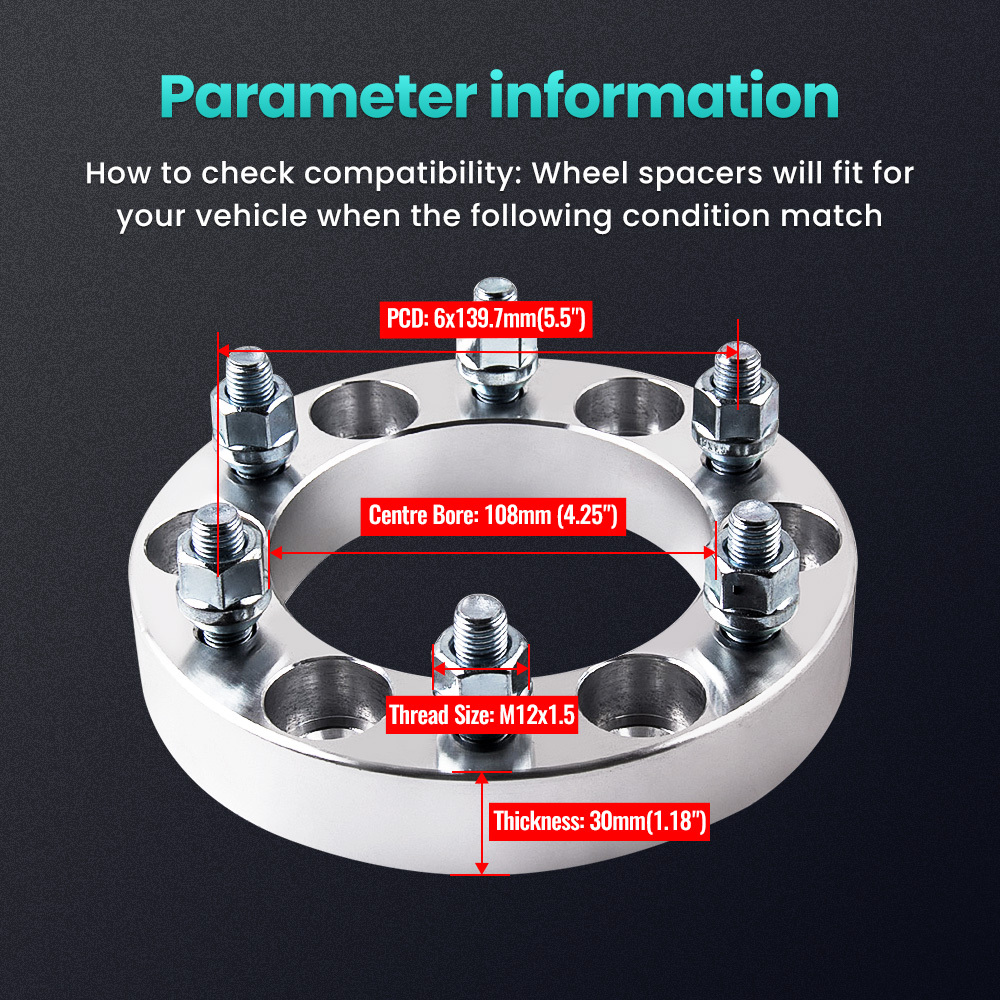 Parameter information

How to check compatibility: Wheel spacers will fit for your vehicle when the following condition match

PCD: 6x139.7mm(5.5")

Centre Bore: 108mm (4.25")

Thread Size: M12x1.5

Thickness: 30mm(1.18")