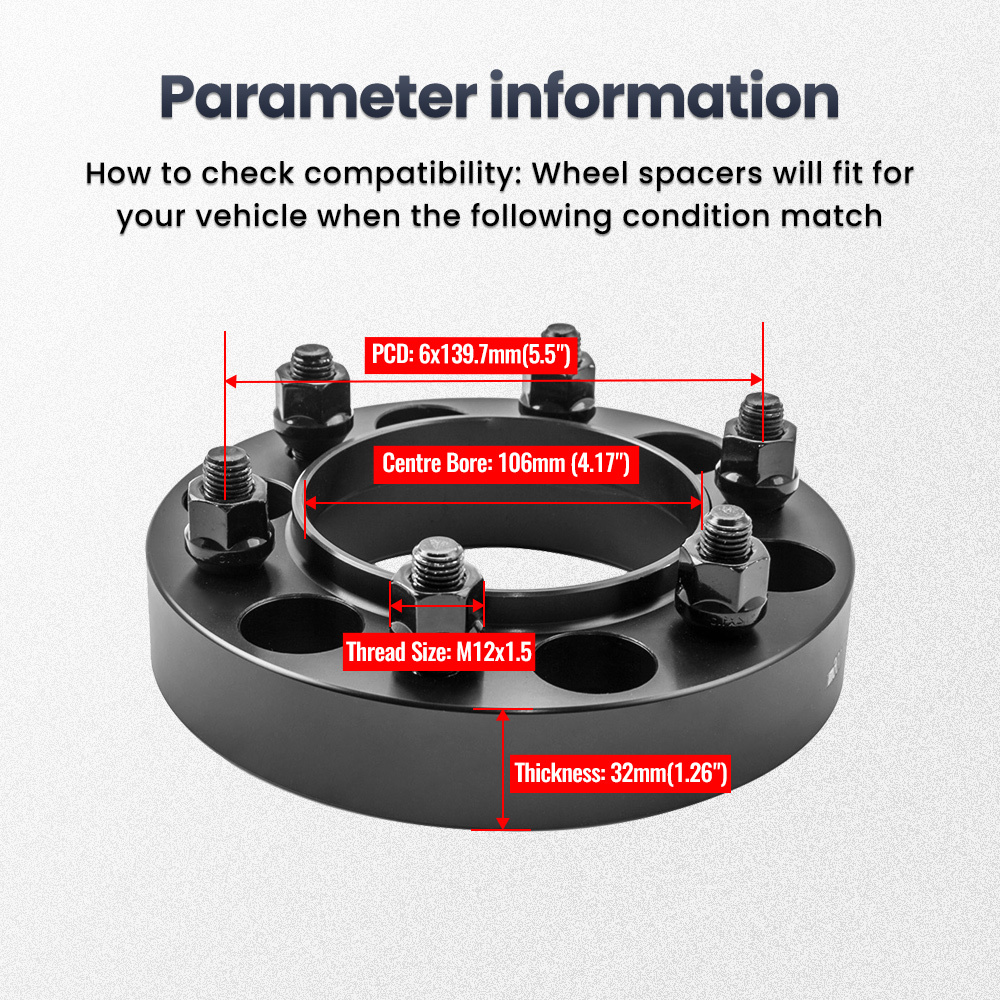 Parameter information

How to check compatibility: Wheel spacers will fit for your vehicle when the following condition match

PCD: 6x139.7mm(5.5")

Centre Bore: 106mm (4.17")

Thread Size: M12x1.5

Thickness: 32mm(1.26")