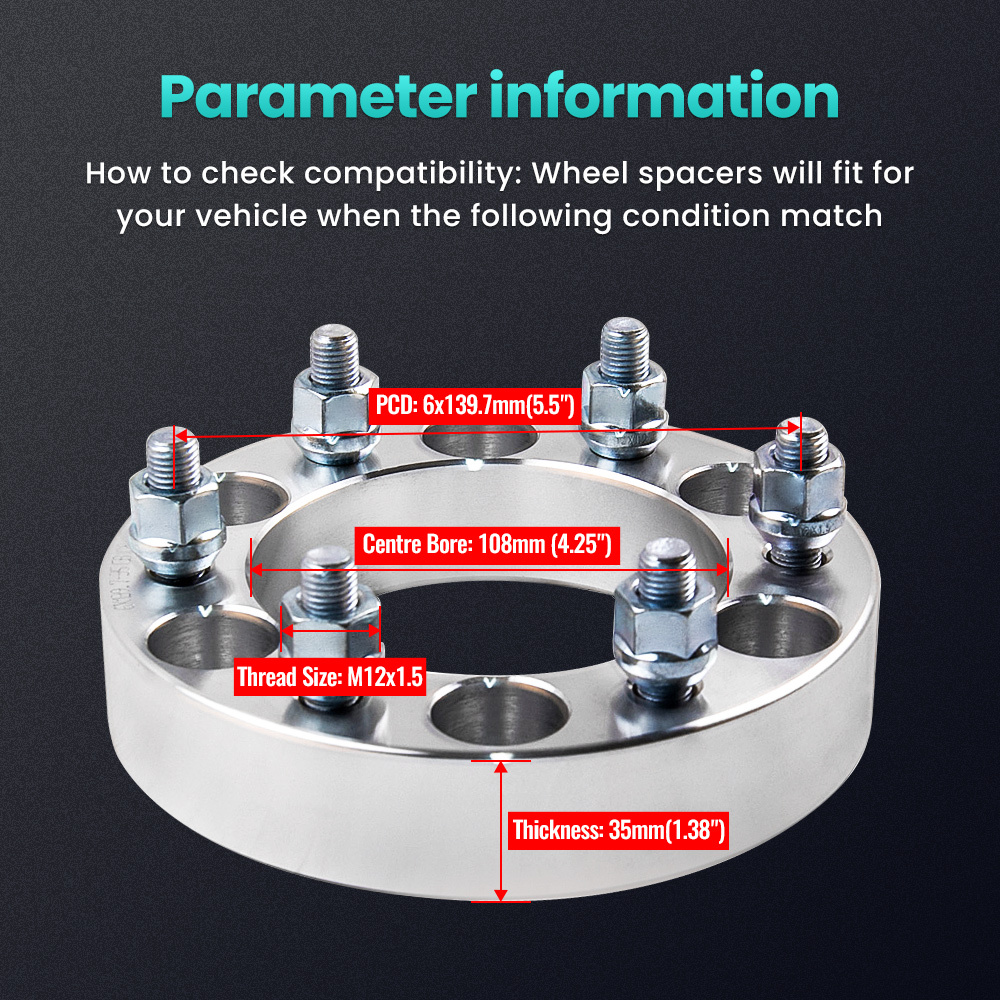 Parameter information

How to check compatibility: Wheel spacers will fit for your vehicle when the following condition match

PCD: 6x139.7mm(5.5")

Centre Bore: 108mm (4.25")

Thread Size: M12x1.5

Thickness: 35mm(1.38")