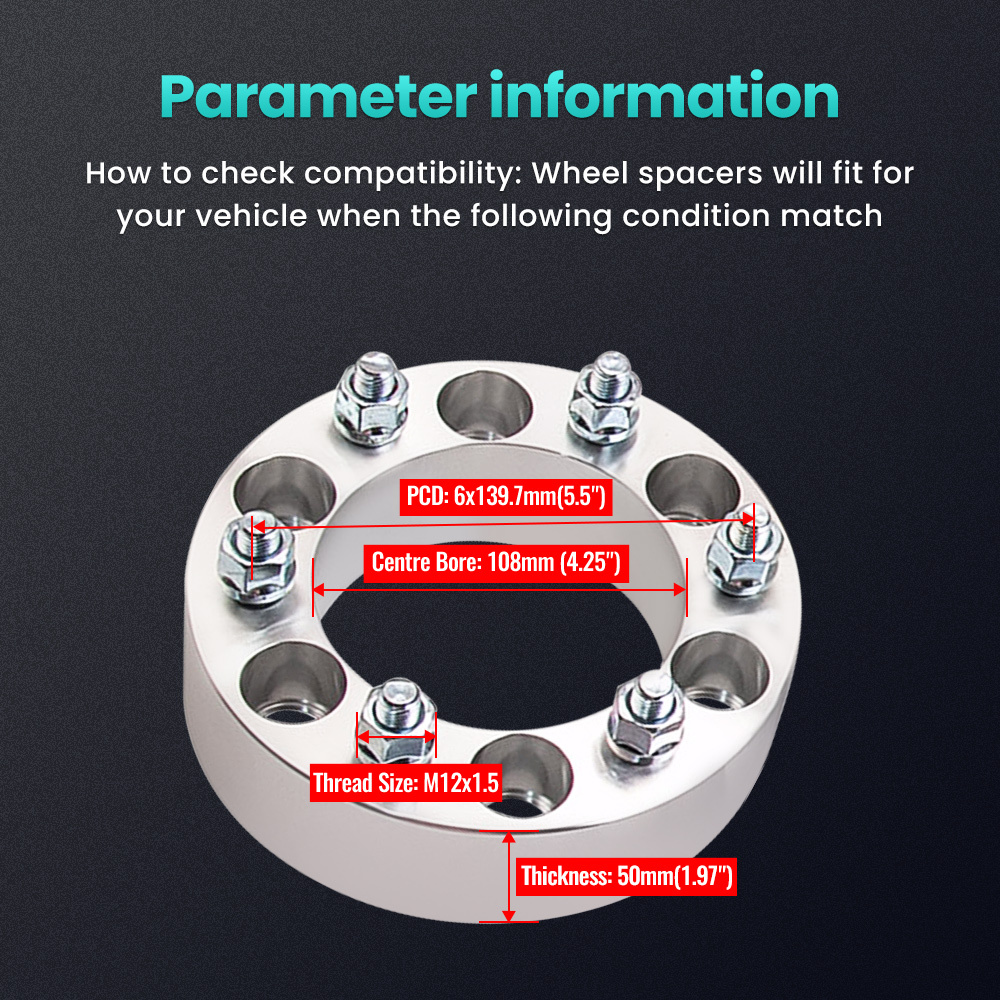 Parameter information

How to check compatibility: Wheel spacers will fit for your vehicle when the following condition match

PCD: 6x139.7mm(5.5")

Centre Bore: 108mm (4.25")

Thread Size: M12x1.5

Thickness: 50mm(1.97")