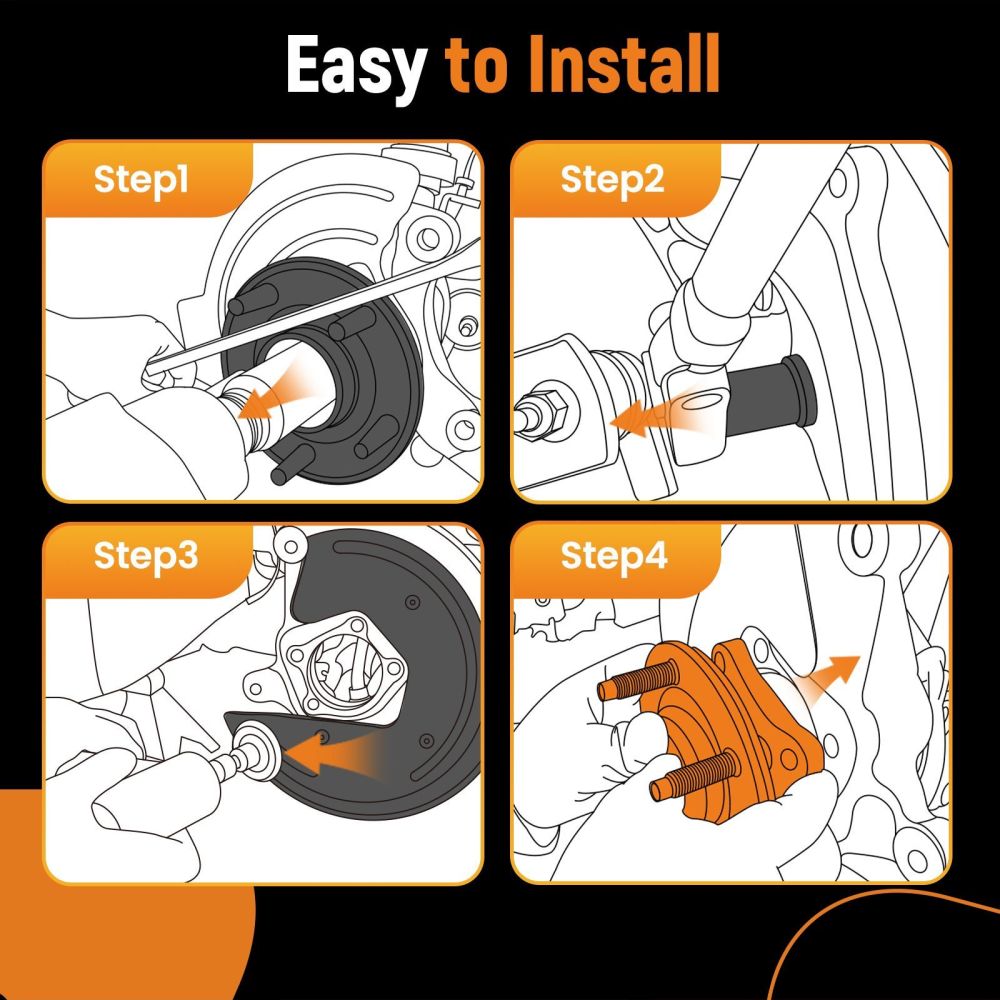 Easy to Install

Step1

Step2

Step3

Step4