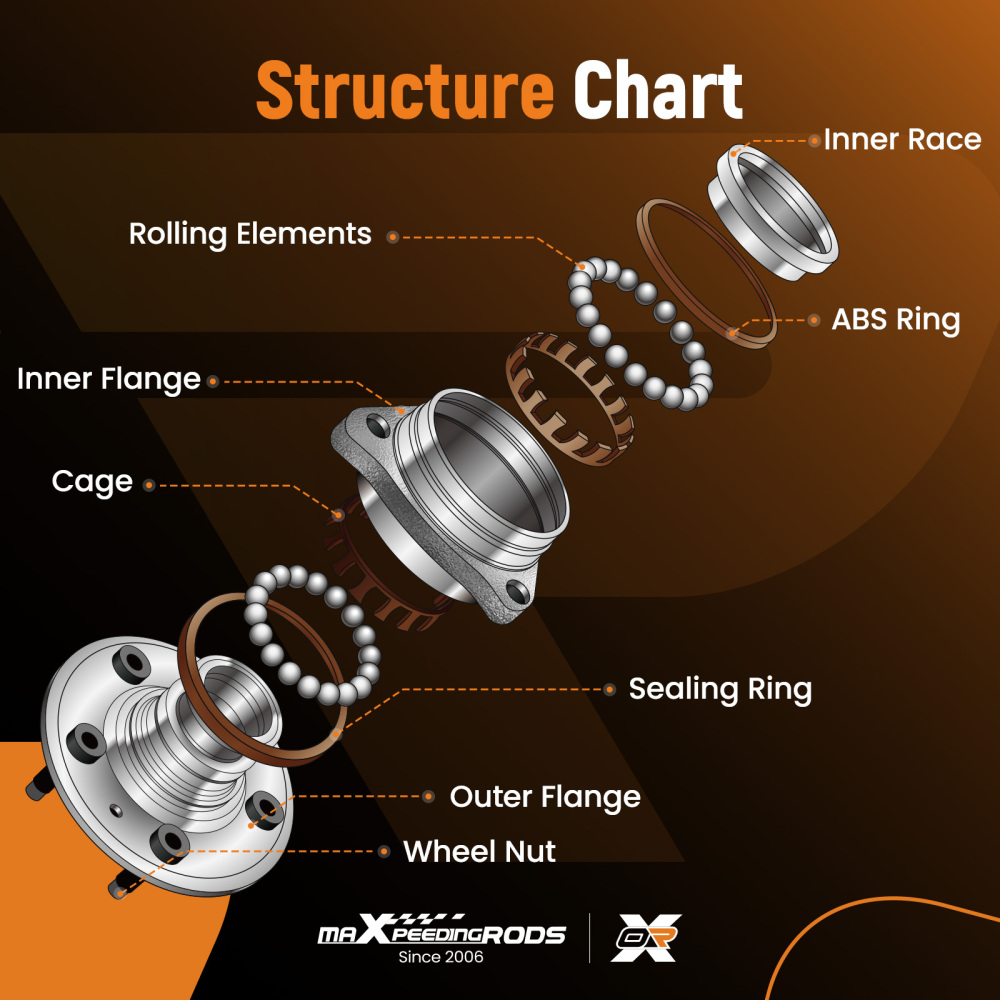 Structure Chart

Inner Race

Rolling Elements

ABS Ring

Inner Flange

Cage

Sealing Ring

Outer Flange

Wheel Nut

maXpeedingRODS
Since 2006

OR