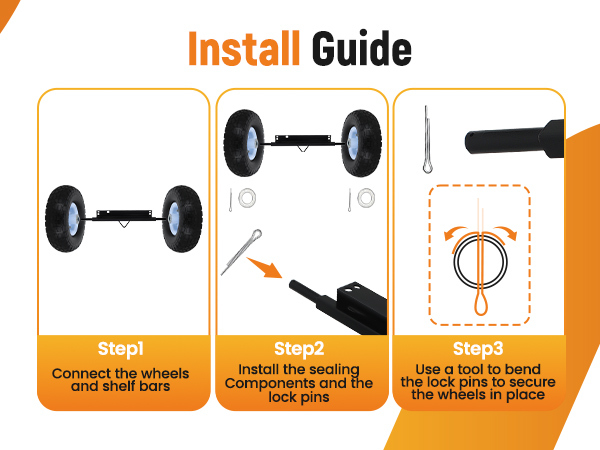 Install Guide

Step1
Connect the wheels and shelf bars

Step2
Install the sealing Components and the lock pins

Step3
Use a tool to bend the lock pins to secure the wheels in place