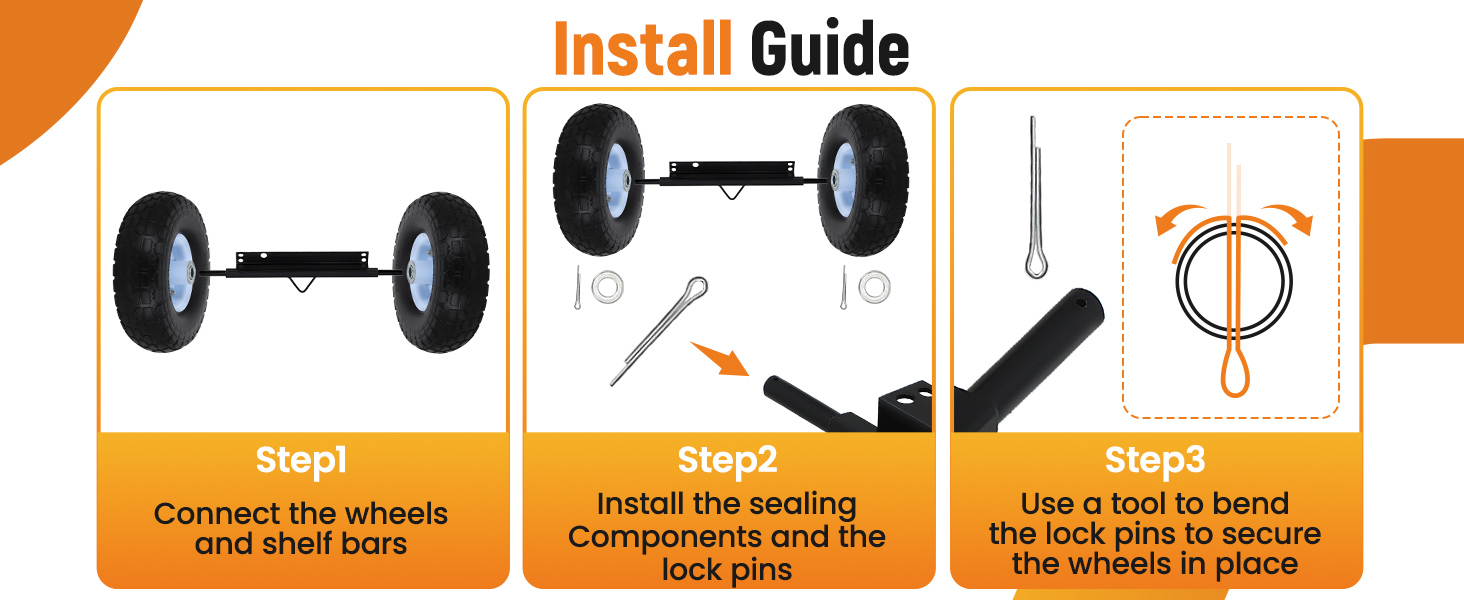 Install Guide

Step1
Connect the wheels and shelf bars

Step2
Install the sealing Components and the lock pins

Step3
Use a tool to bend the lock pins to secure the wheels in place