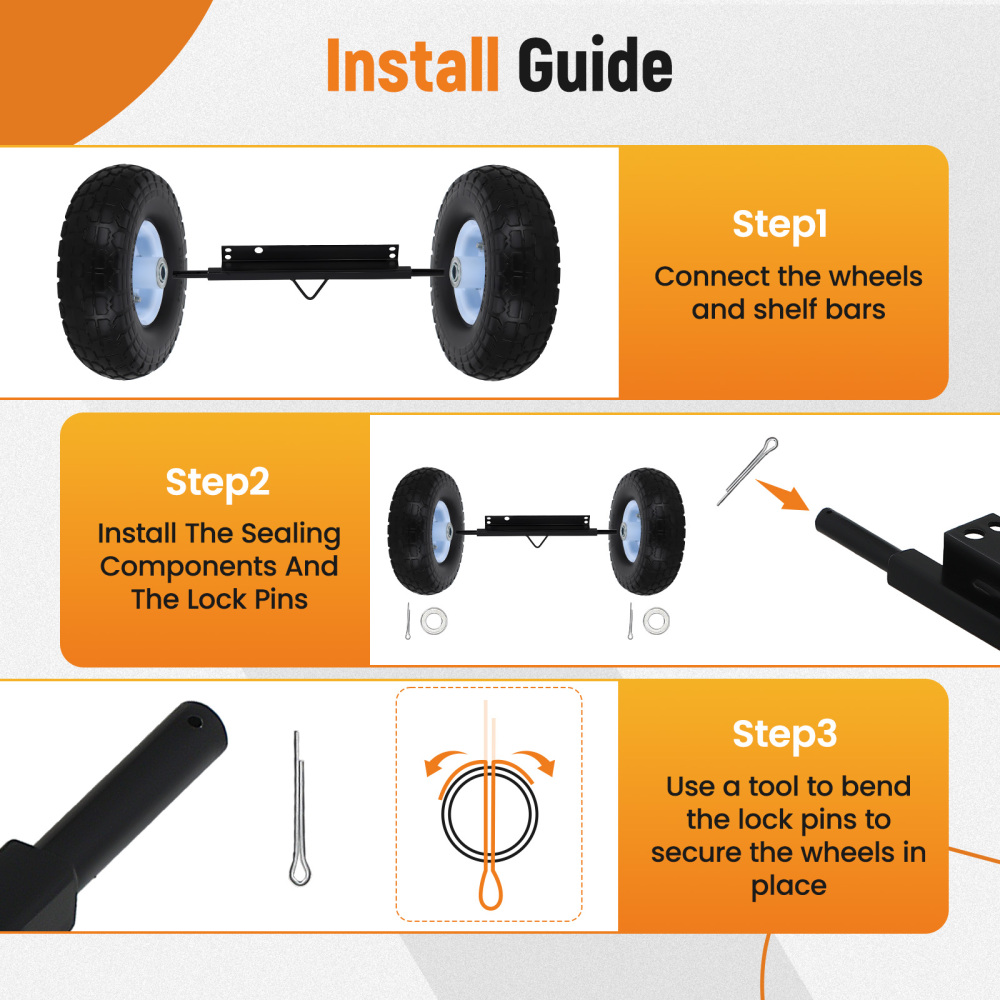 Install Guide

Step1
Connect the wheels and shelf bars

Step2
Install The Sealing Components And The Lock Pins

Step3
Use a tool to bend the lock pins to secure the wheels in place