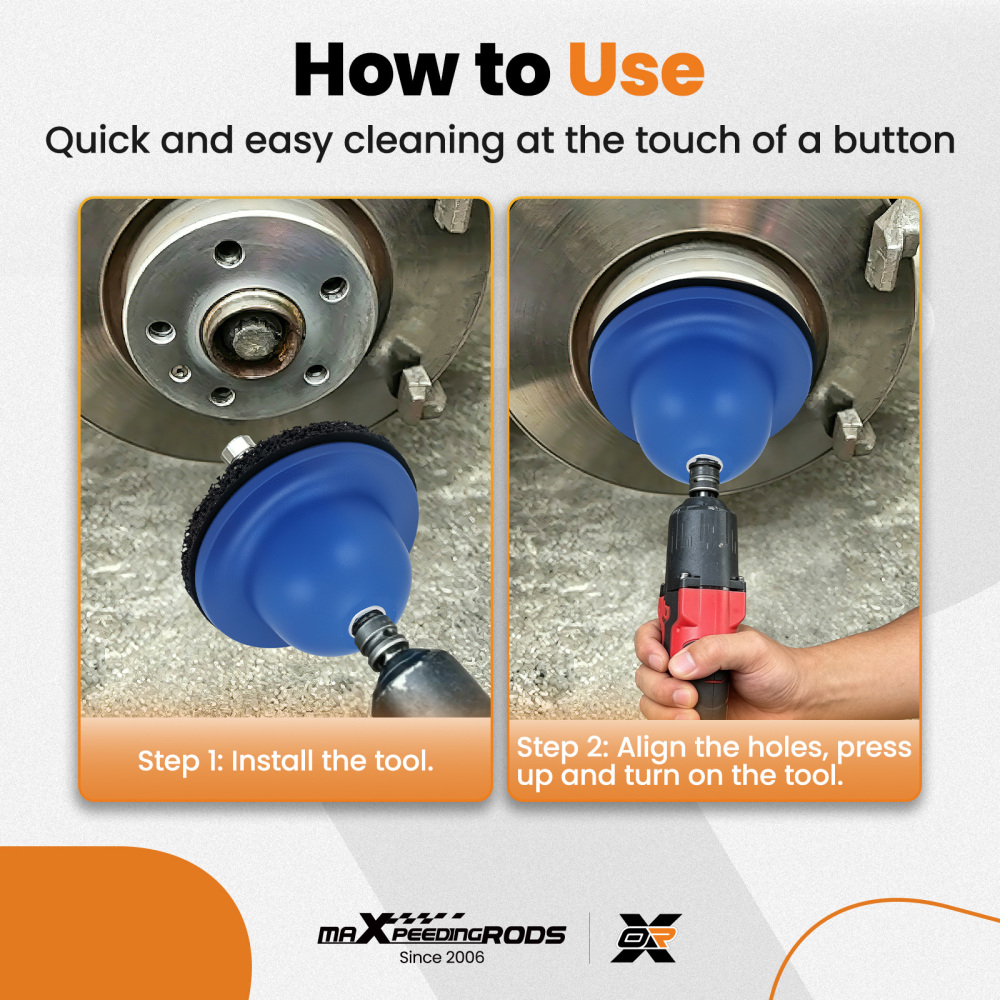 How to Use
Quick and easy cleaning at the touch of a button

Step 1: Install the tool.

Step 2: Align the holes, press up and turn on the tool.

maXpeedingRODS
Since 2006