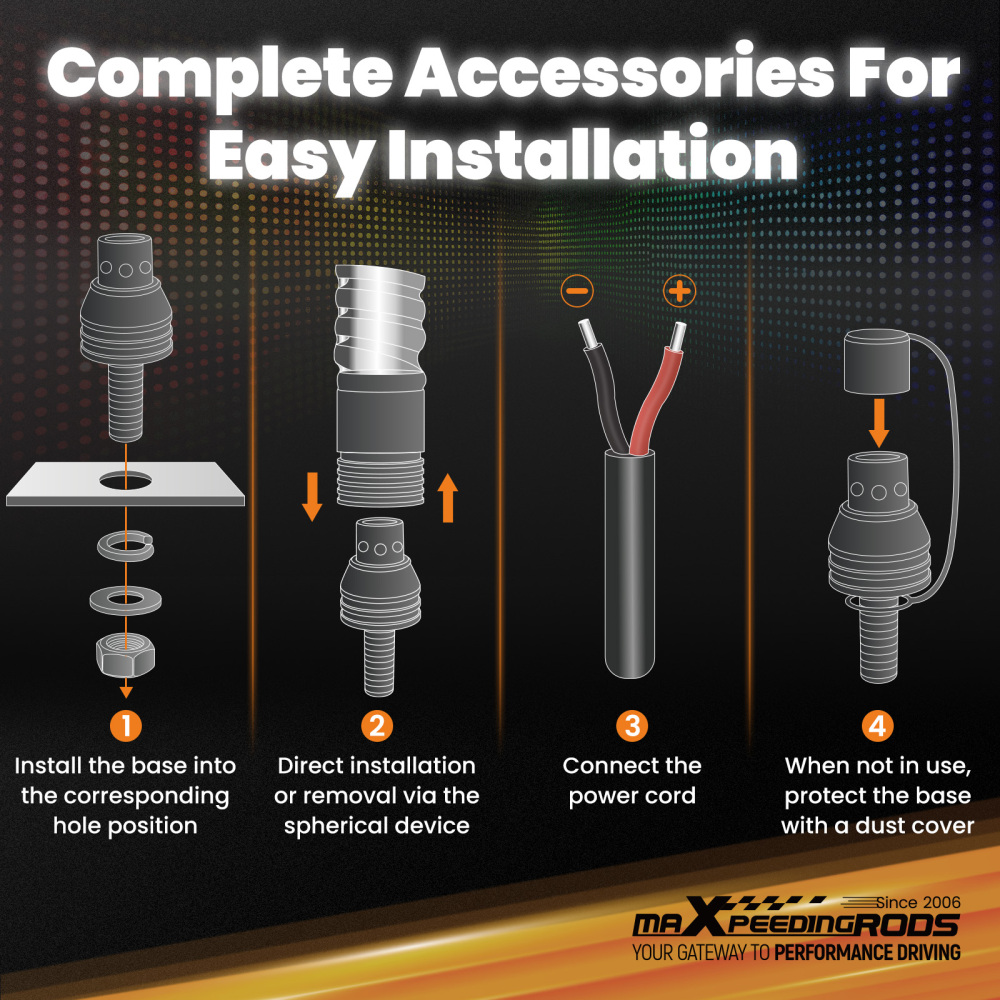 Complete Accessories For Easy Installation

−
+

1
Install the base into the corresponding hole position

2
Direct installation or removal via the spherical device

3
Connect the power cord

4
When not in use, protect the base with a dust cover

Since 2006
maXpeedingRODS
YOUR GATEWAY TO PERFORMANCE DRIVING