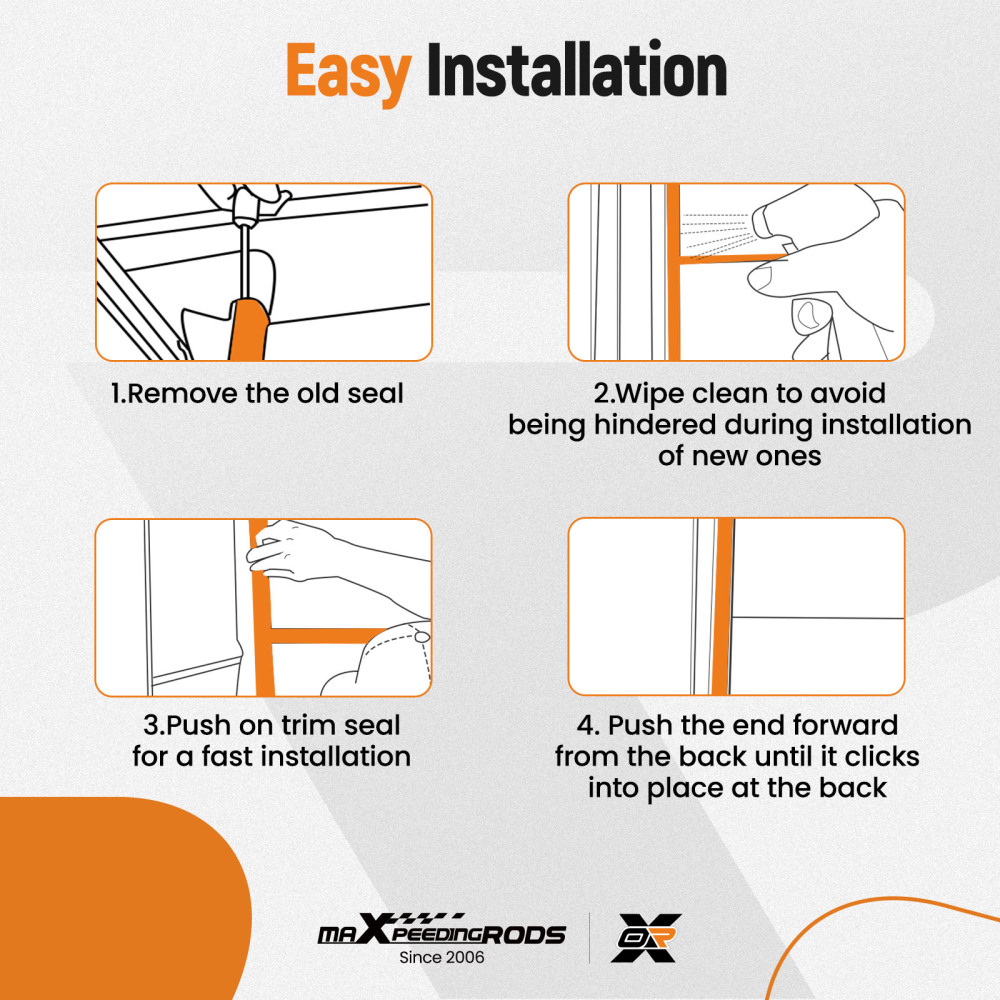 Easy Installation

1.Remove the old seal

2.Wipe clean to avoid being hindered during installation of new ones

3.Push on trim seal for a fast installation

4. Push the end forward from the back until it clicks into place at the back

maXpeedingRODS
Since 2006

OR