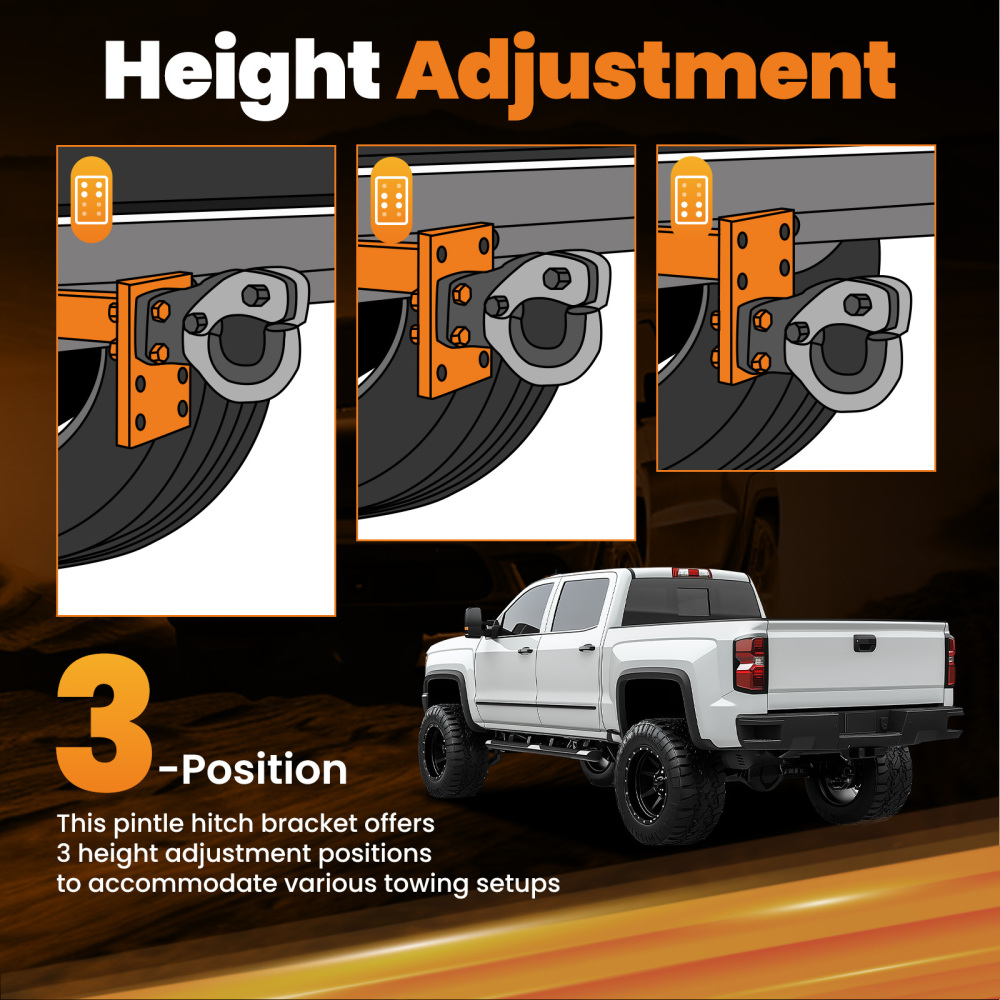 Height Adjustment

3-Position

This pintle hitch bracket offers 3 height adjustment positions to accommodate various towing setups