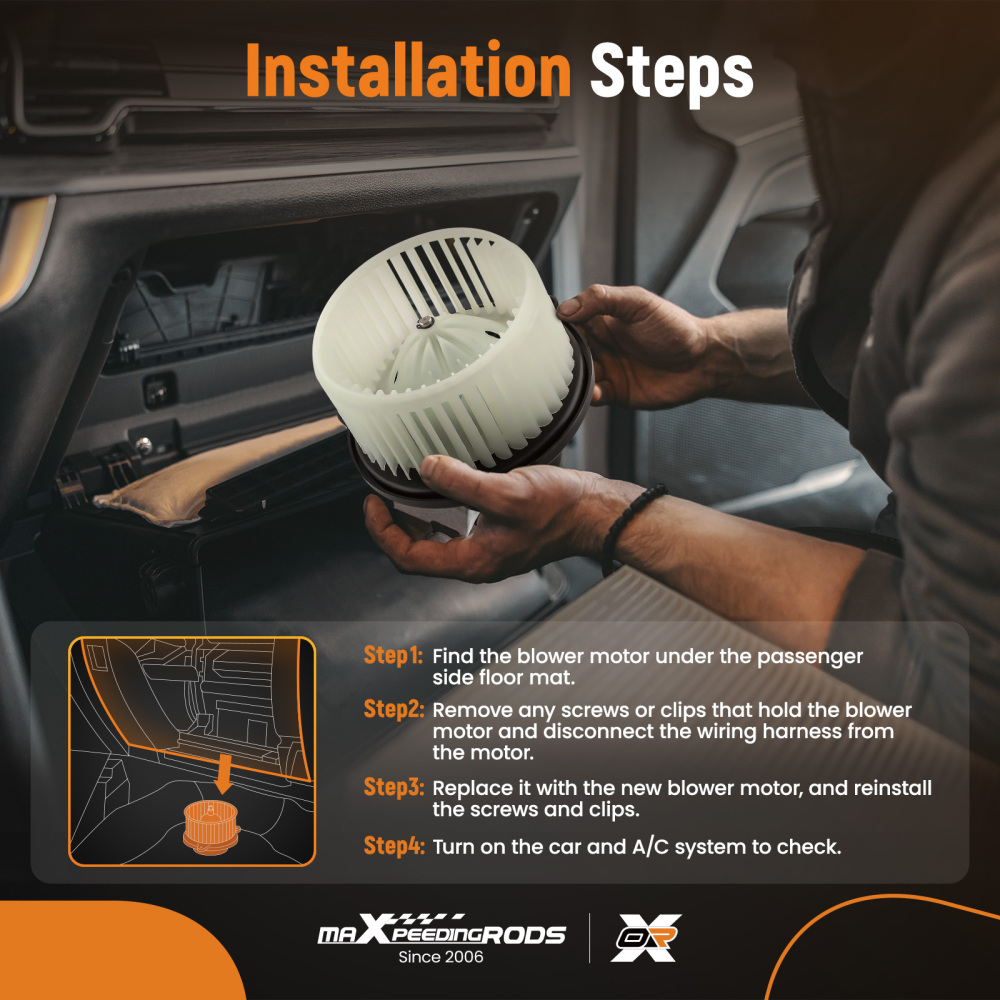 Installation Steps

Step1: Find the blower motor under the passenger side floor mat.

Step2: Remove any screws or clips that hold the blower motor and disconnect the wiring harness from the motor.

Step3: Replace it with the new blower motor, and reinstall the screws and clips.

Step4: Turn on the car and A/C system to check.

maXpeedingRODS
Since 2006

OR